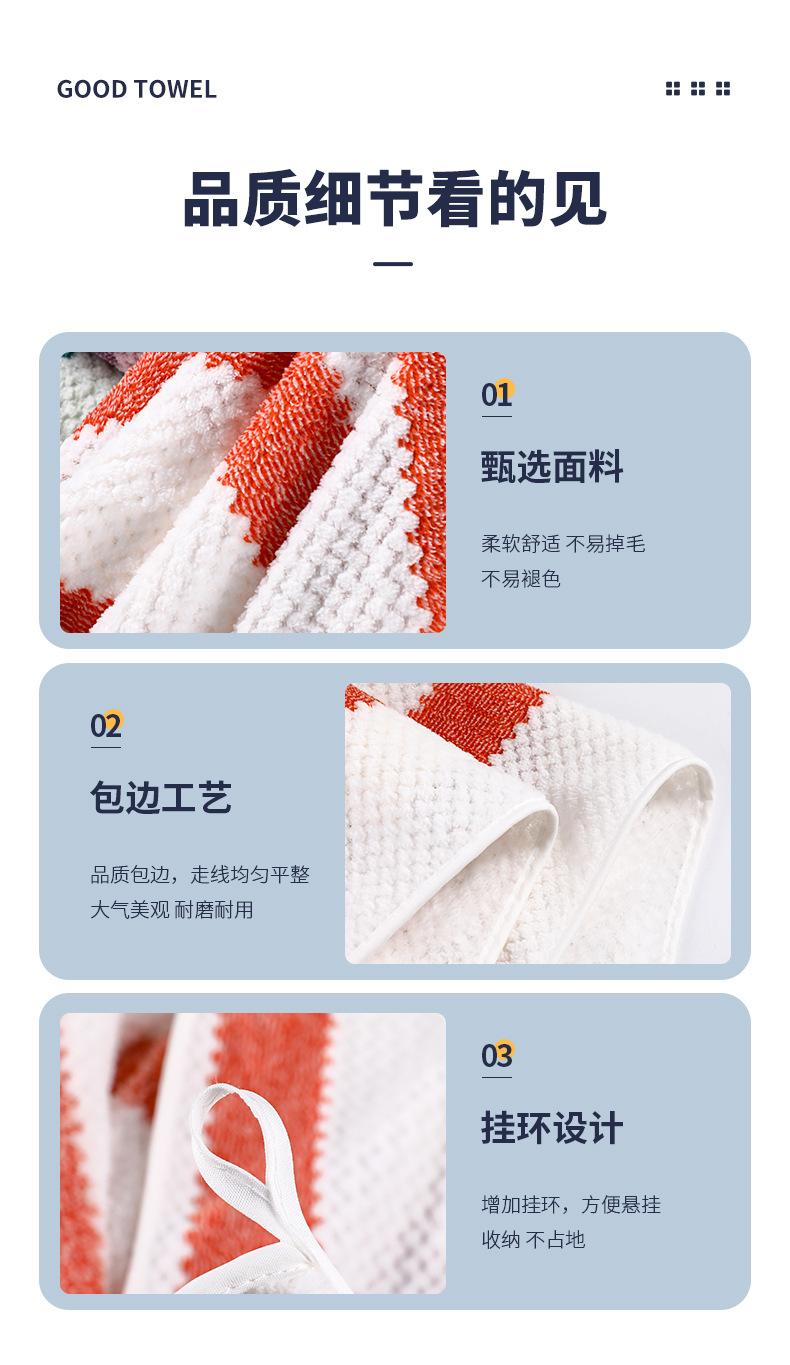 GOOD TOWEL

品质细节看的见

01

甄选面料

柔软舒适 不易掉毛
不易褪色

02

包边工艺

品质包边，走线均匀平整
大气美观 耐磨耐用

03

挂环设计

增加挂环，方便悬挂
收纳 不占地