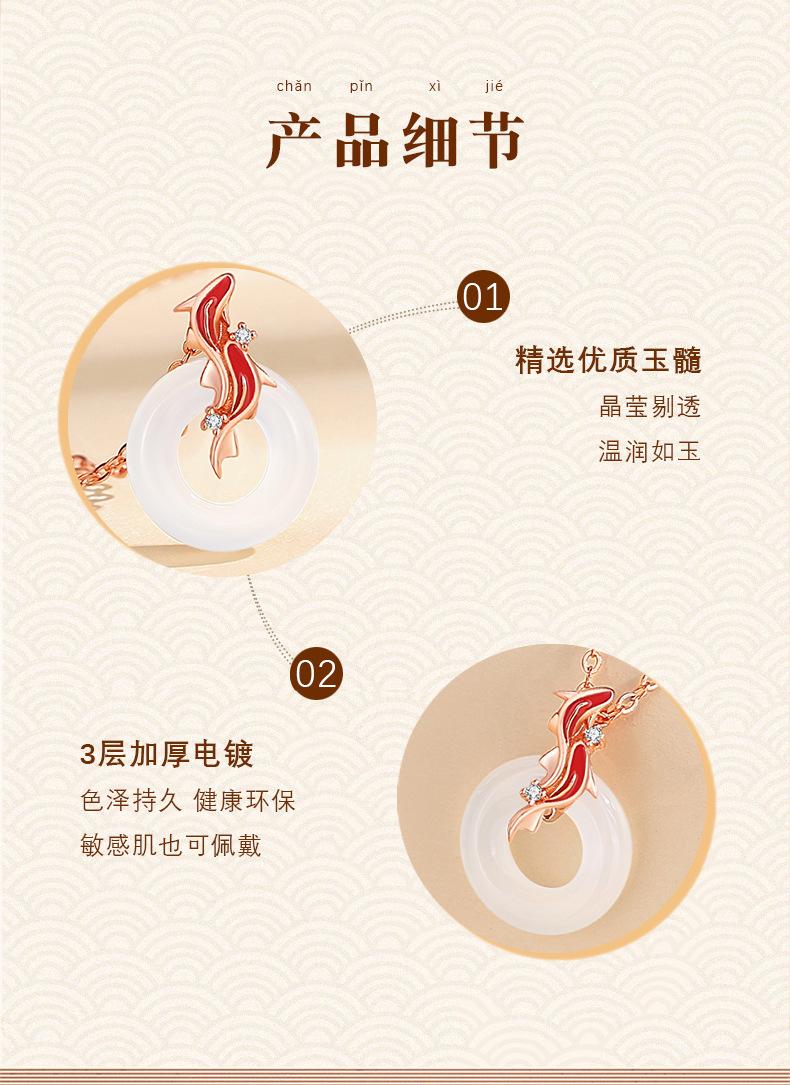 chǎn pǐn xì jié
产品细节

01
精选优质玉髓
晶莹剔透
温润如玉

02
3层加厚电镀
色泽持久 健康环保
敏感肌也可佩戴