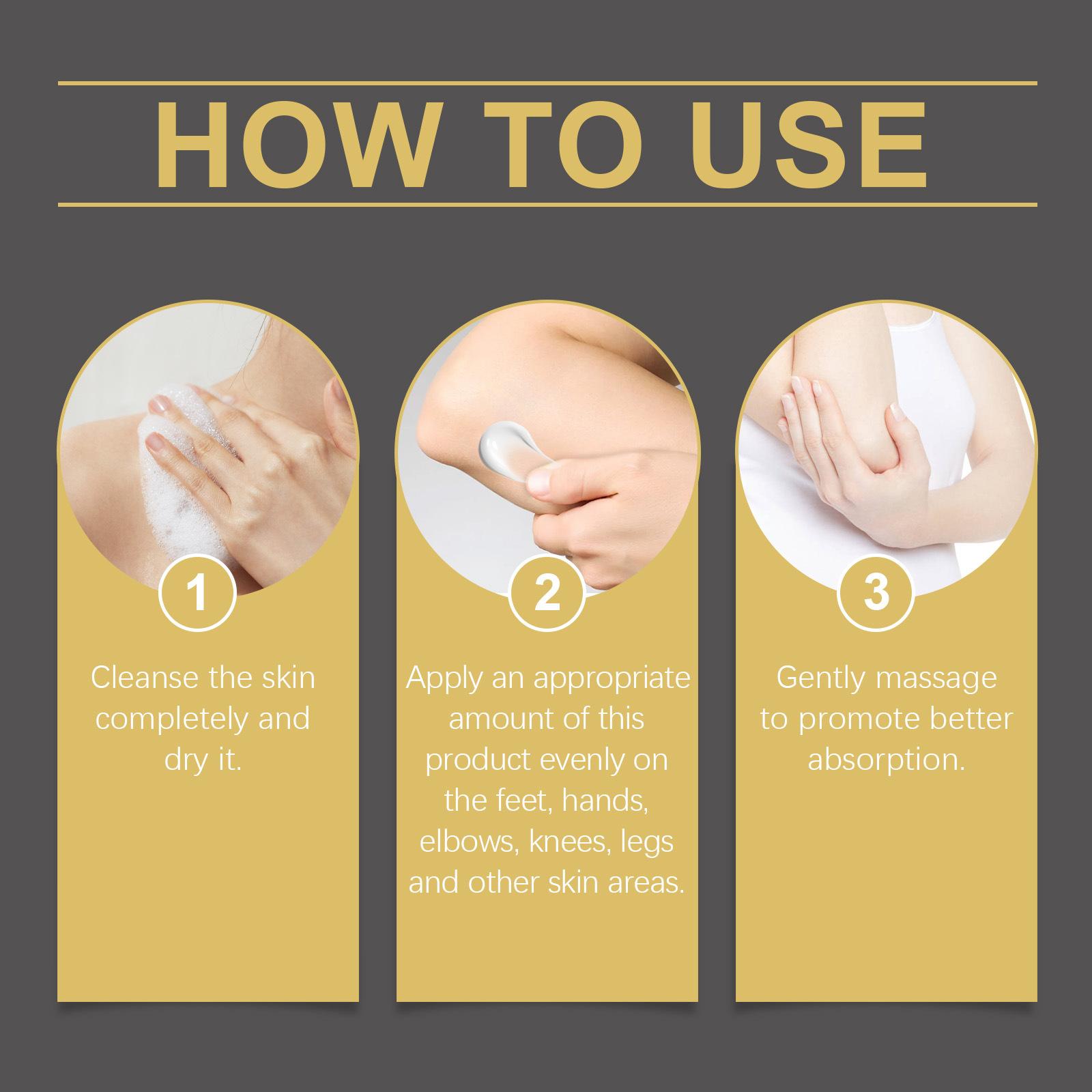 HOW TO USE

1

Cleanse the skin completely and dry it.

2

Apply an appropriate amount of this product evenly on the feet, hands, elbows, knees, legs and other skin areas.

3

Gently massage to promote better absorption.