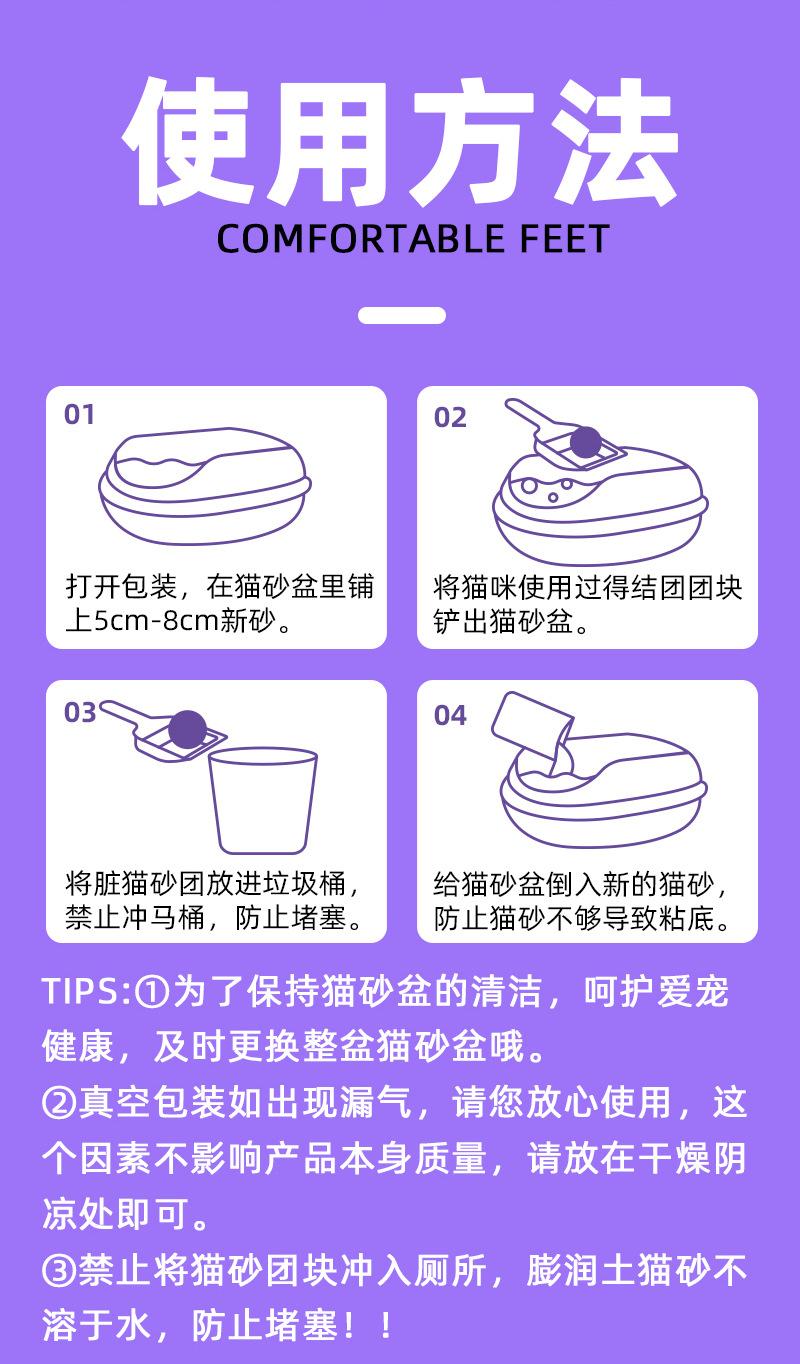 使用方法

COMFORTABLE FEET

01

打开包装，在猫砂盆里铺上5cm-8cm新砂。

02

将猫咪使用过得结团团块铲出猫砂盆。

03

将脏猫砂团放进垃圾桶，禁止冲马桶，防止堵塞。

04

给猫砂盆倒入新的猫砂，防止猫砂不够导致粘底。

TIPS:①为了保持猫砂盆的清洁，呵护爱宠健康，及时更换整盆猫砂盆哦。
②真空包装如出现漏气，请您放心使用，这个因素不影响产品本身质量，请放在干燥阴凉处即可。
③禁止将猫砂团块冲入厕所，膨润土猫砂不溶于水，防止堵塞！！