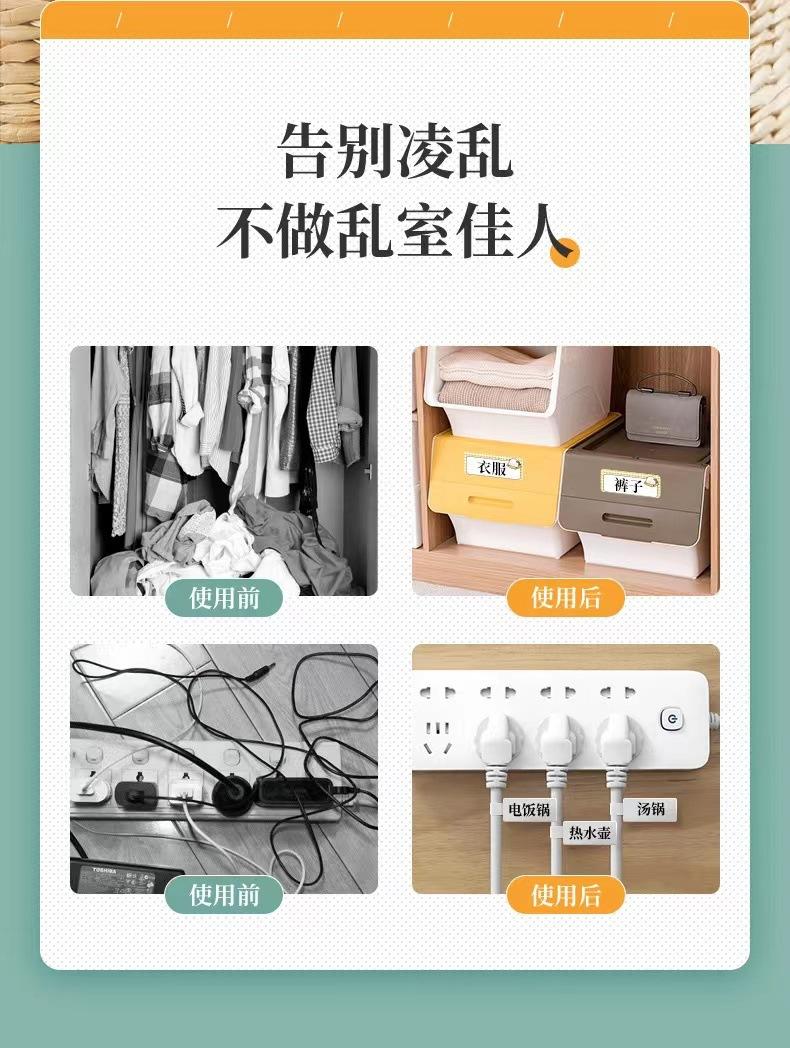 告别凌乱
不做乱室佳人

使用前

衣服

裤子

使用后

TOSHIBA

使用前

电饭锅

热水壶

汤锅

使用后