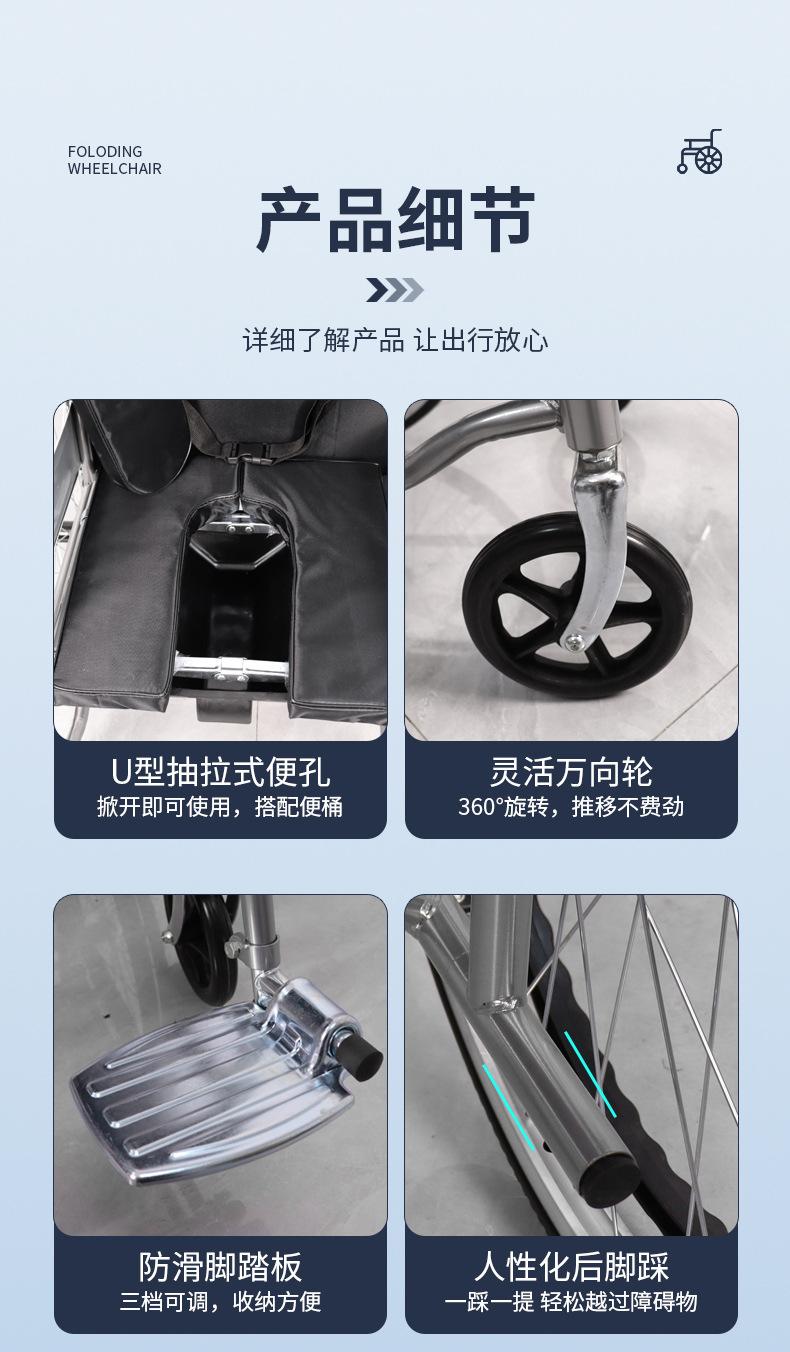 FOLODING
WHEELCHAIR

产品细节

详细了解产品 让出行放心

U型抽拉式便孔
掀开即可使用，搭配便桶

灵活万向轮
360°旋转，推移不费劲

防滑脚踏板
三档可调，收纳方便

人性化后脚踩
一踩一提 轻松越过障碍物