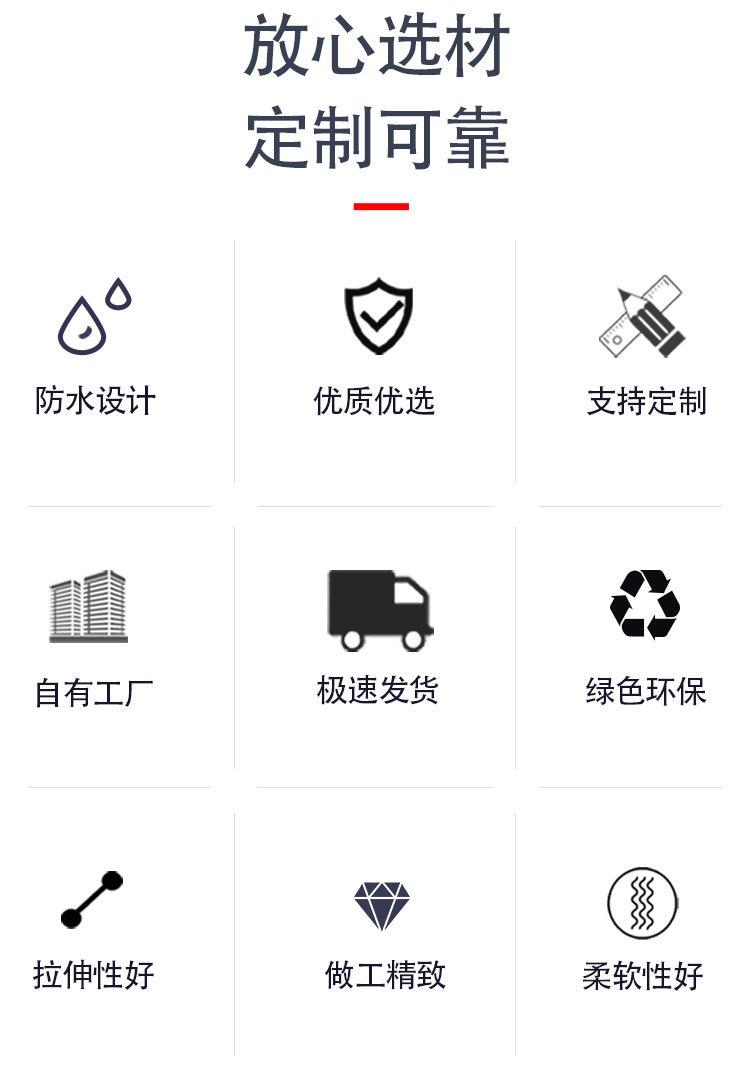 放心选材
定制可靠

防水设计

优质优选

支持定制

自有工厂

极速发货

绿色环保

拉伸性好

做工精致

柔软性好