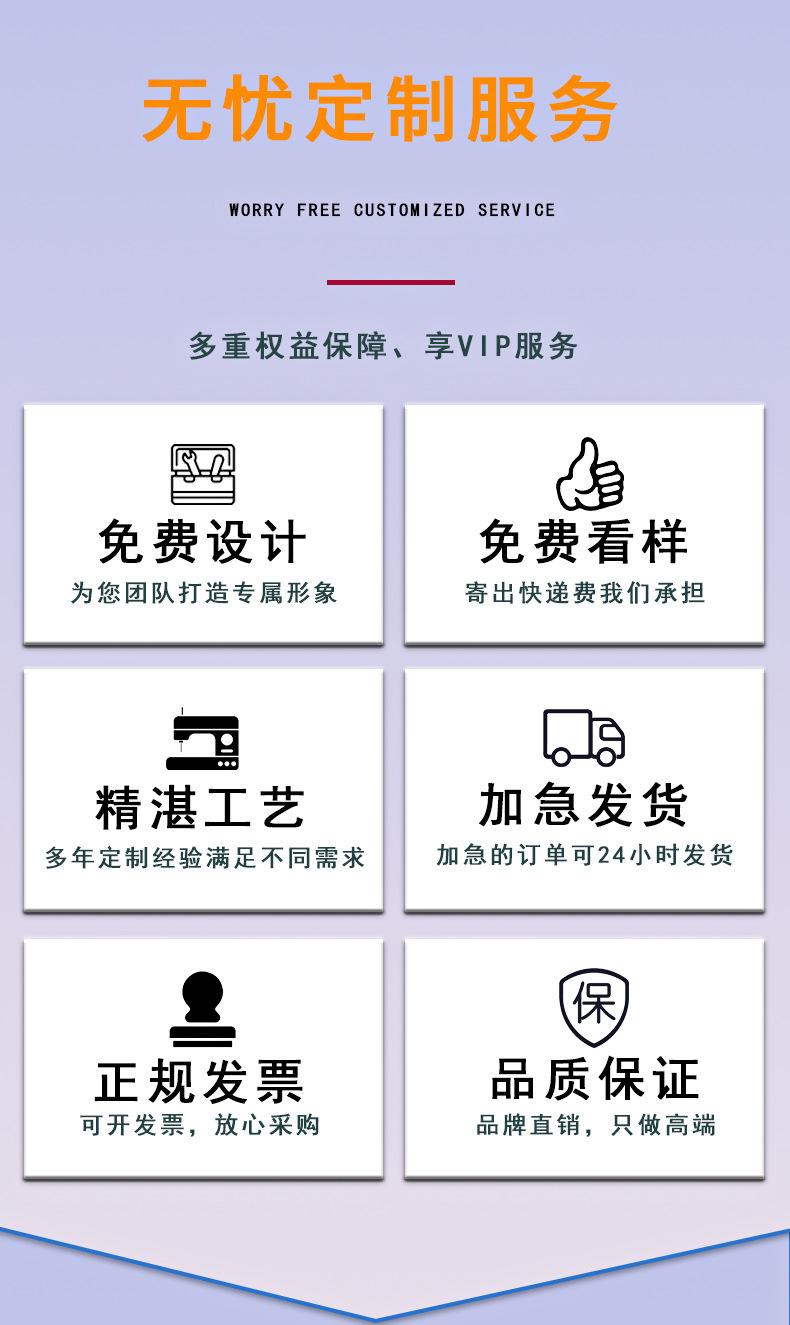 无忧定制服务

WORRY FREE CUSTOMIZED SERVICE

多重权益保障、享VIP服务

免费设计
为您团队打造专属形象

免费看样
寄出快递费我们承担

精湛工艺
多年定制经验满足不同需求

加急发货
加急的订单可24小时发货

正规发票
可开发票，放心采购

保
品质保证
品牌直销，只做高端