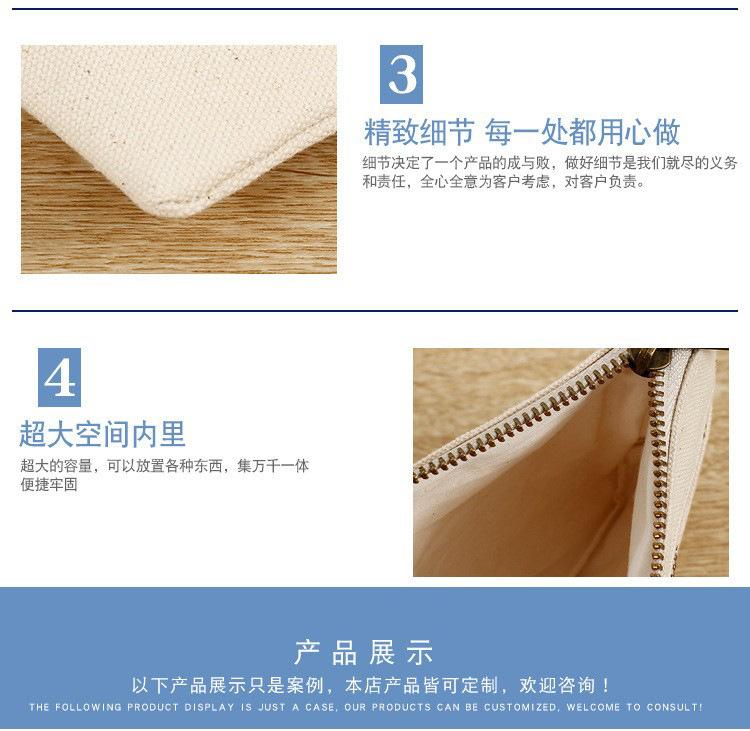 3

精致细节 每一处都用心做

细节决定了一个产品的成与败，做好细节是我们就尽的义务和责任，全心全意为客户考虑，对客户负责。

4

超大空间内里

超大的容量，可以放置各种东西，集万千一体便捷牢固

产品展示

以下产品展示只是案例，本店产品皆可定制，欢迎咨询！

THE FOLLOWING PRODUCT DISPLAY IS JUST A CASE, OUR PRODUCTS CAN BE CUSTOMIZED, WELCOME TO CONSULT!