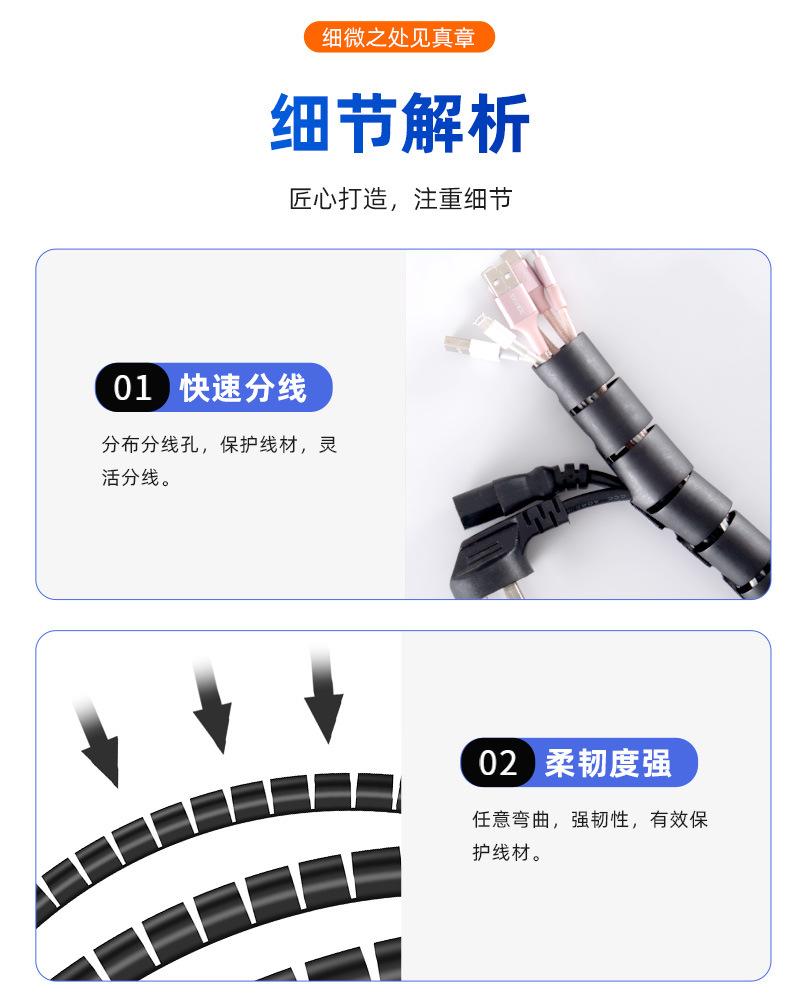 细微之处见真章

细节解析

匠心打造，注重细节

01 快速分线

分布分线孔，保护线材，灵活分线。

02 柔韧度强

任意弯曲，强韧性，有效保护线材。