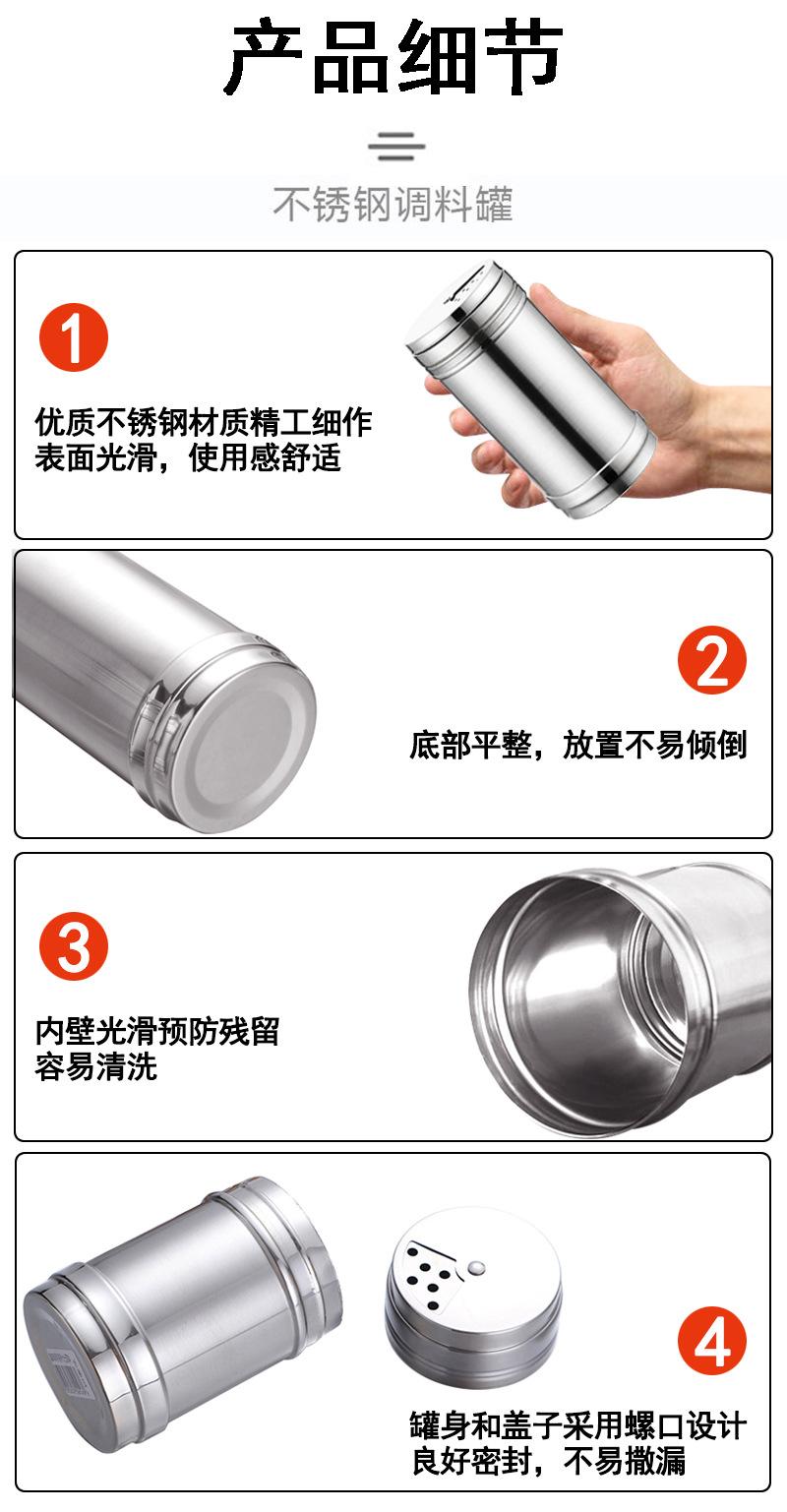 产品细节

不锈钢调料罐

1

优质不锈钢材质精工细作
表面光滑，使用感舒适

2

底部平整，放置不易倾倒

3

内壁光滑预防残留
容易清洗

4

罐身和盖子采用螺口设计
良好密封，不易撒漏