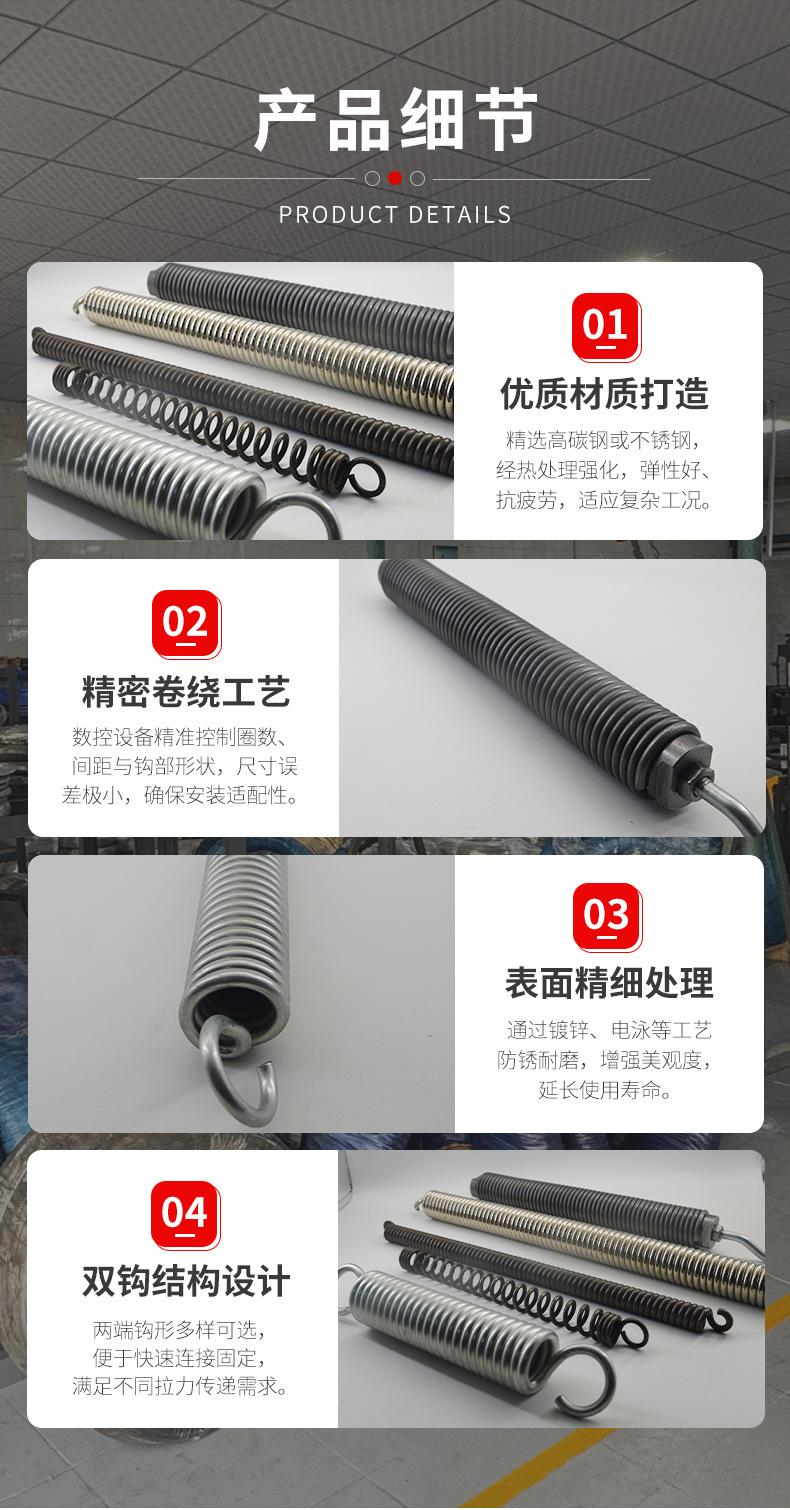 产品细节

PRODUCT DETAILS

01

优质材质打造

精选高碳钢或不锈钢，经热处理强化，弹性好、抗疲劳，适应复杂工况。

02

精密卷绕工艺

数控设备精准控制圈数、间距与钩部形状，尺寸误差极小，确保安装适配性。

03

表面精细处理

通过镀锌、电泳等工艺防锈耐磨，增强美观度，延长使用寿命。

04

双钩结构设计

两端钩形多样可选，便于快速连接固定，满足不同拉力传递需求。