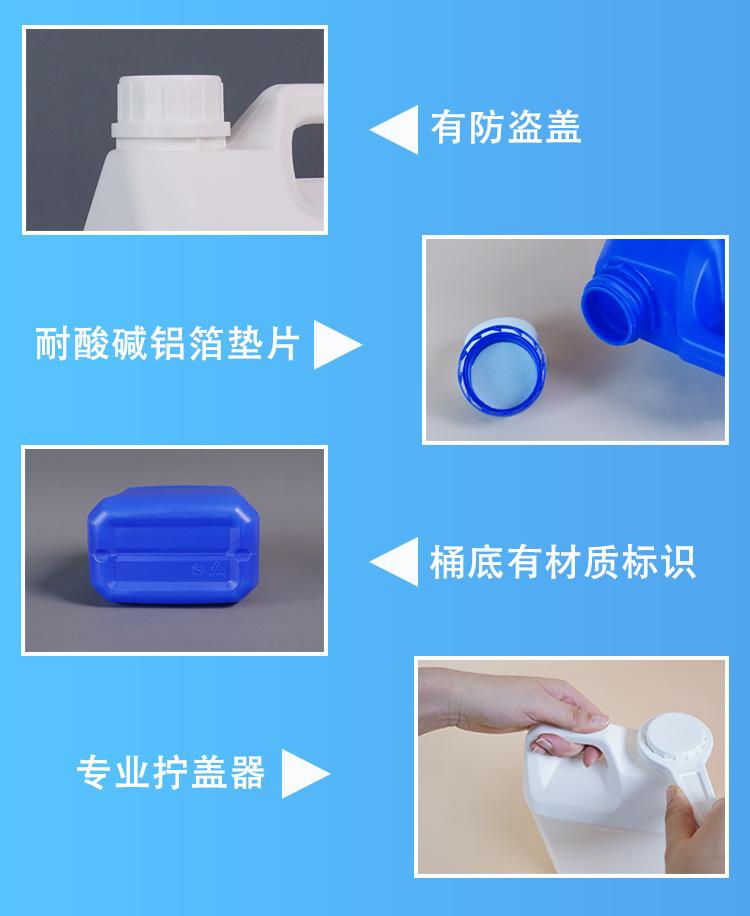 有防盗盖

耐酸碱铝箔垫片

桶底有材质标识

专业拧盖器