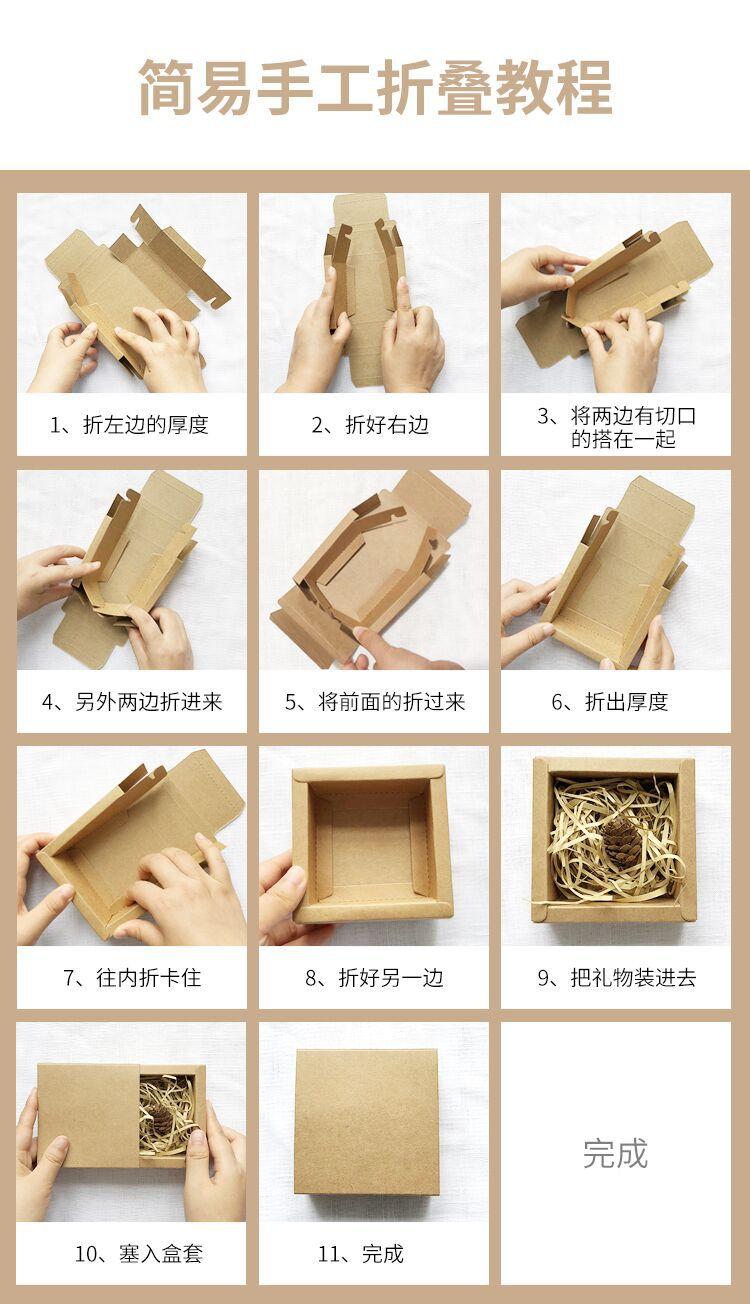 简易手工折叠教程

1、折左边的厚度

2、折好右边

3、将两边有切口的搭在一起

4、另外两边折进来

5、将前面的折过来

6、折出厚度

7、往内折卡住

8、折好另一边

9、把礼物装进去

10、塞入盒套

11、完成

完成