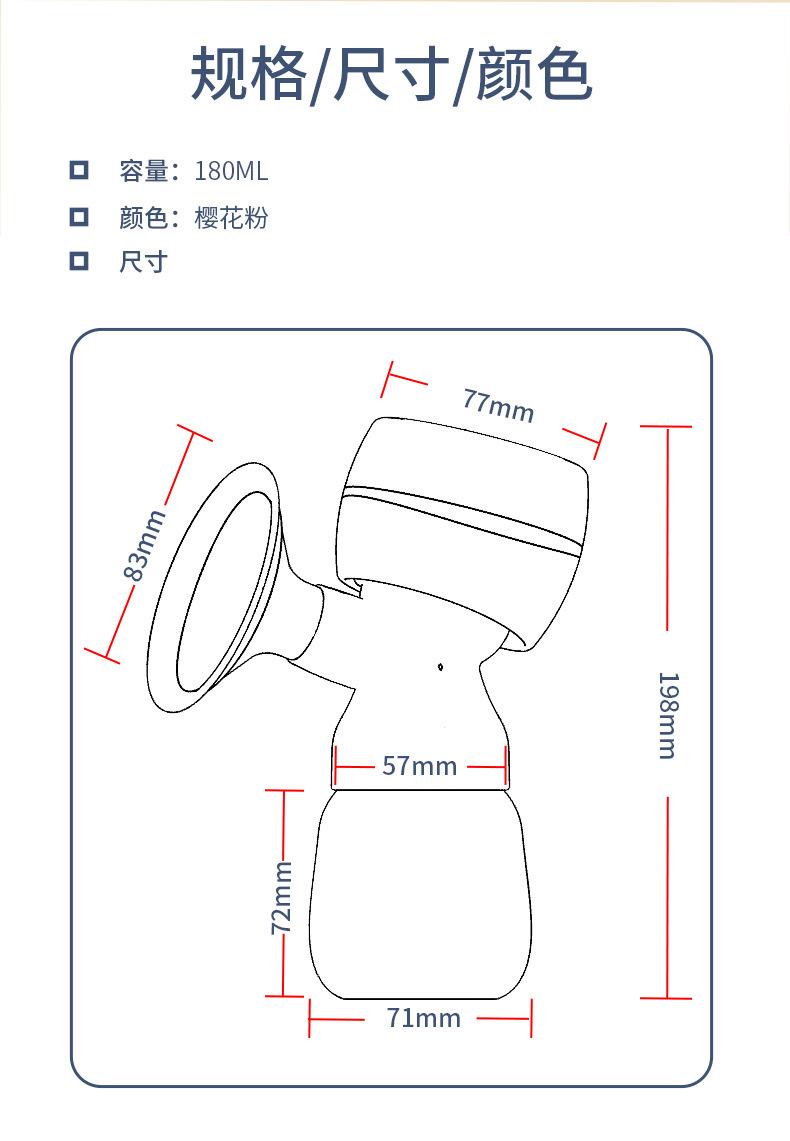 规格/尺寸/颜色

容量：180ML

颜色：樱花粉

尺寸

77mm

83mm

198mm

57mm

72mm

71mm