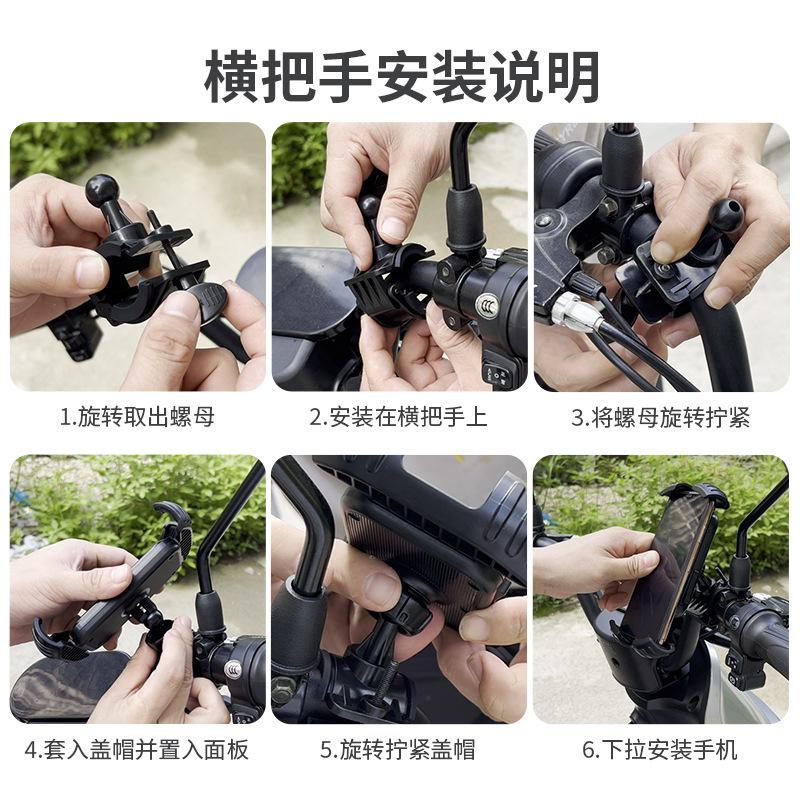 横把手安装说明

1.旋转取出螺母

2.安装在横把手上

3.将螺母旋转拧紧

4.套入盖帽并置入面板

5.旋转拧紧盖帽

6.下拉安装手机