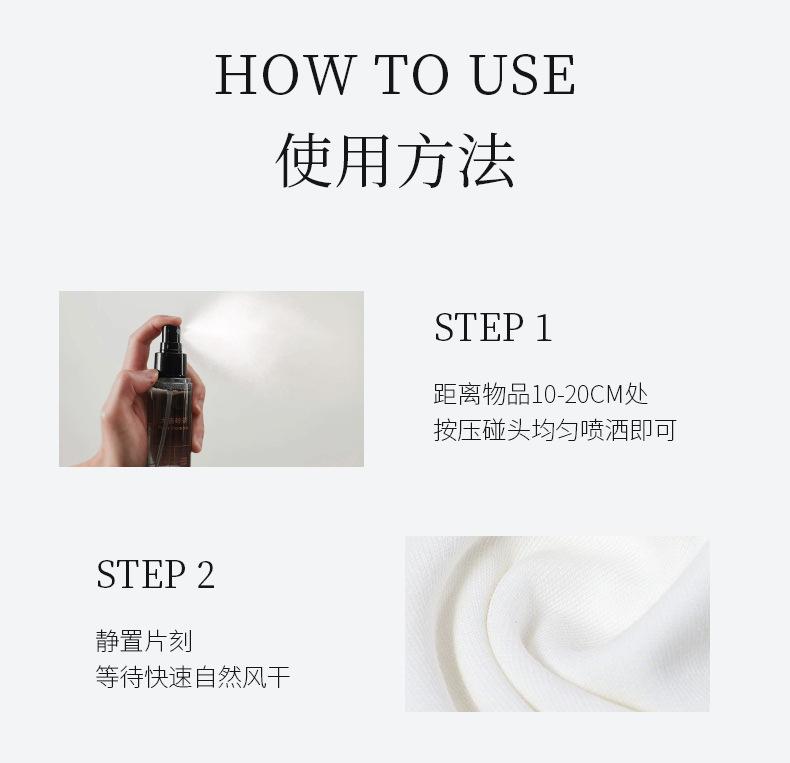 HOW TO USE
使用方法

STEP 1
距离物品10-20CM处
按压碰头均匀喷洒即可

STEP 2
静置片刻
等待快速自然风干