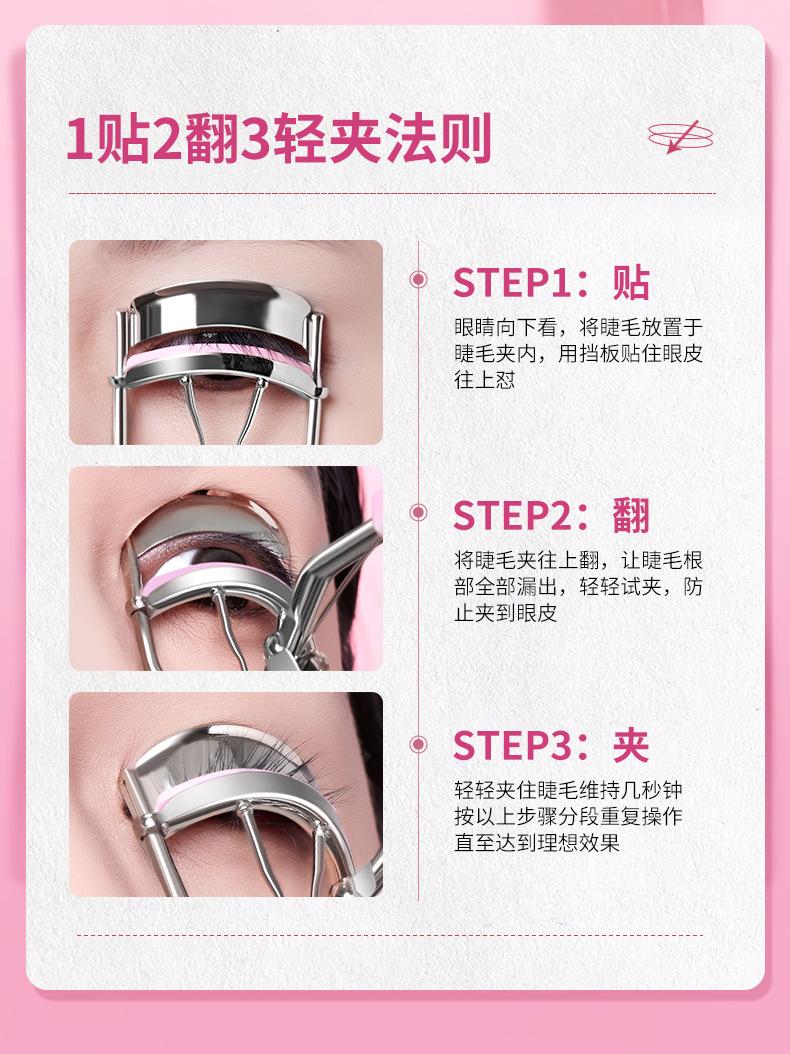 1贴2翻3轻夹法则

STEP1：贴

眼睛向下看，将睫毛放置于睫毛夹内，用挡板贴住眼皮往上怼

STEP2：翻

将睫毛夹往上翻，让睫毛根部全部漏出，轻轻试夹，防止夹到眼皮

STEP3：夹

轻轻夹住睫毛维持几秒钟
按以上步骤分段重复操作
直至达到理想效果