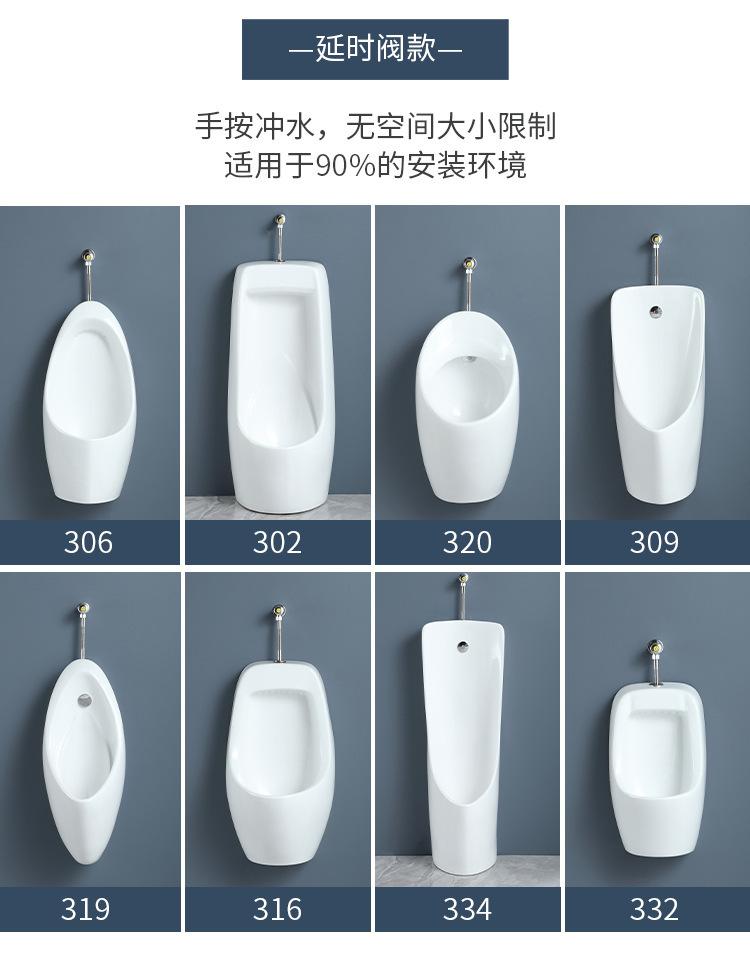 —延时阀款—

手按冲水，无空间大小限制
适用于90%的安装环境

306

302

320

309

319

316

334

332