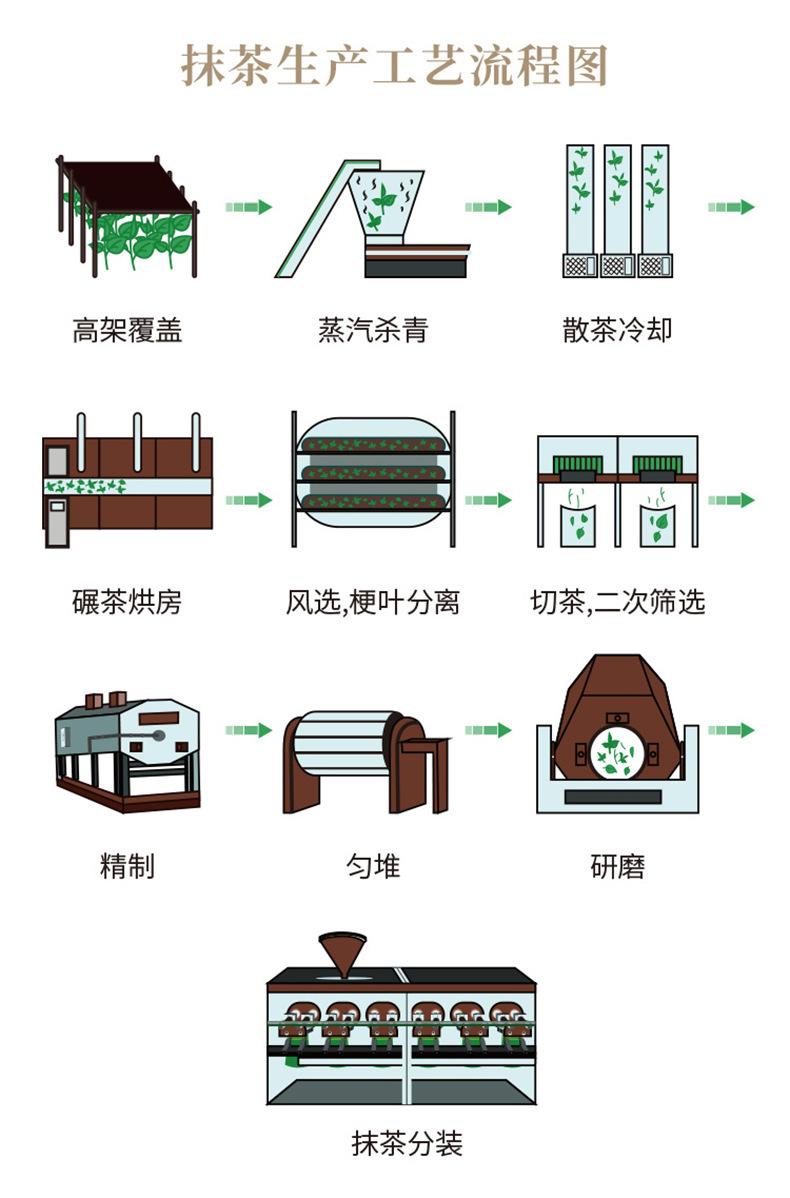 抹茶生产工艺流程图

高架覆盖

蒸汽杀青

散茶冷却

碾茶烘房

风选,梗叶分离

切茶,二次筛选

精制

匀堆

研磨

抹茶分装