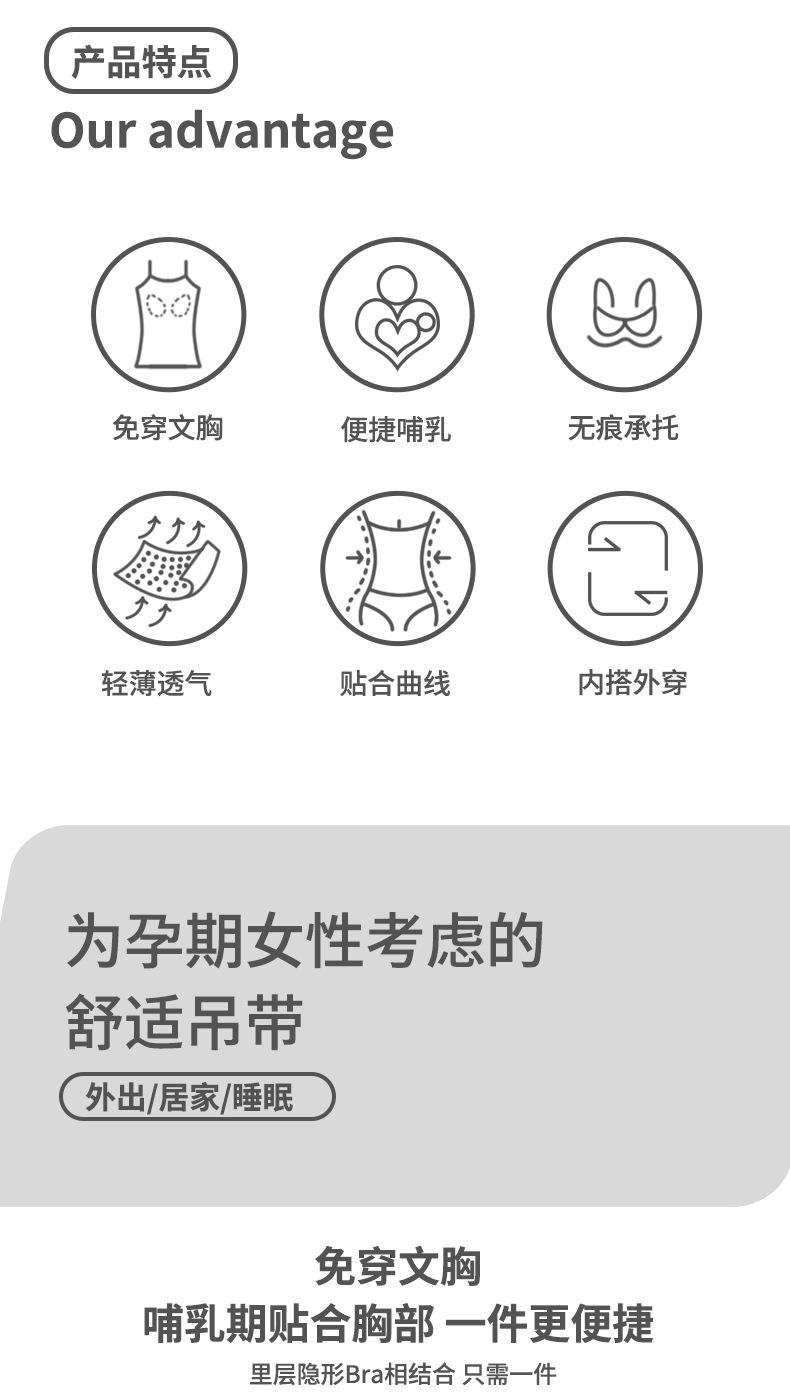 产品特点
Our advantage

免穿文胸
便捷哺乳
无痕承托

轻薄透气
贴合曲线
内搭外穿

为孕期女性考虑的
舒适吊带

外出/居家/睡眠

免穿文胸
哺乳期贴合胸部 一件更便捷
里层隐形Bra相结合 只需一件