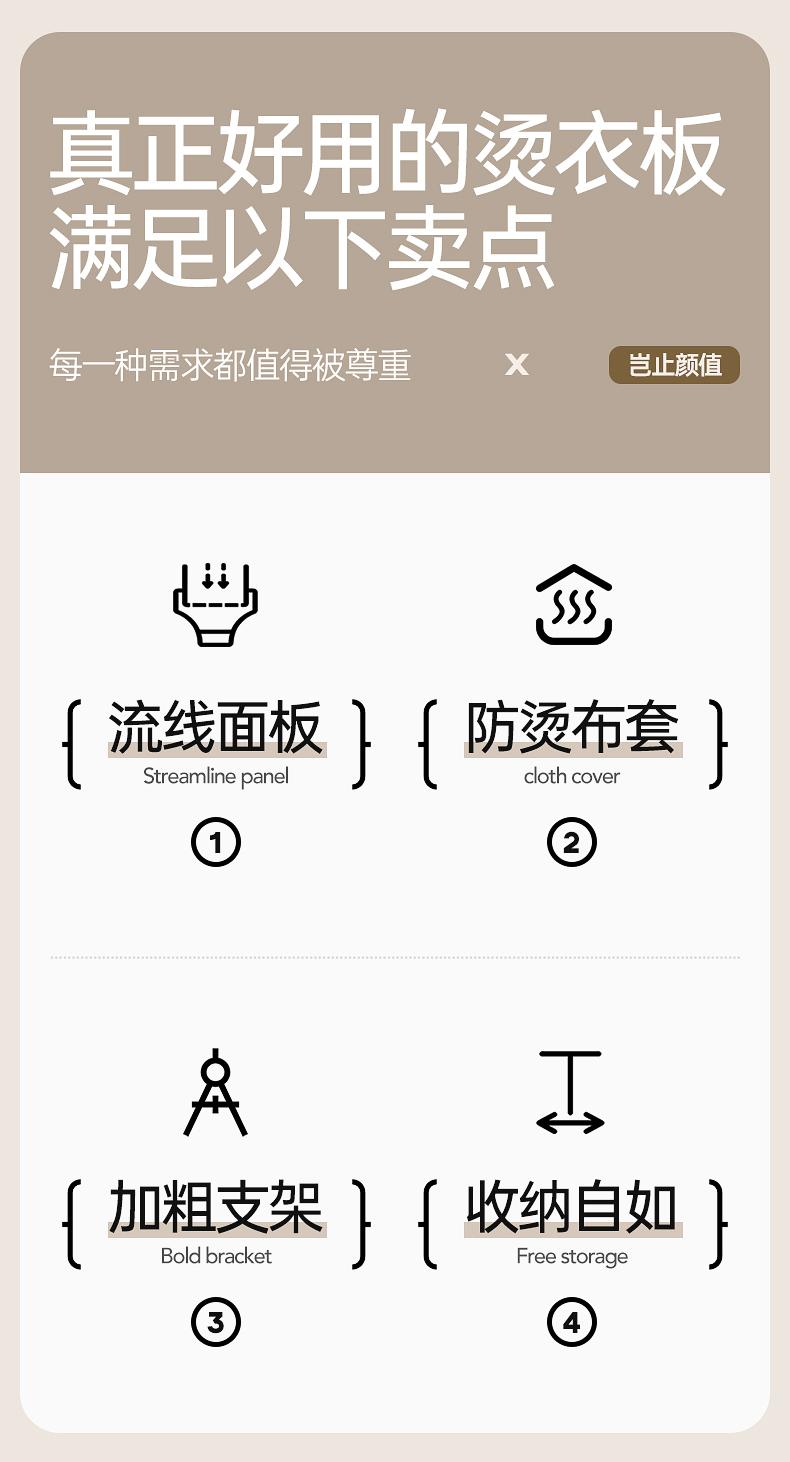 真正好用的烫衣板
满足以下卖点

每一种需求都值得被尊重 x 岂止颜值

流线面板
Streamline panel
①

防烫布套
cloth cover
②

加粗支架
Bold bracket
③

收纳自如
Free storage
④