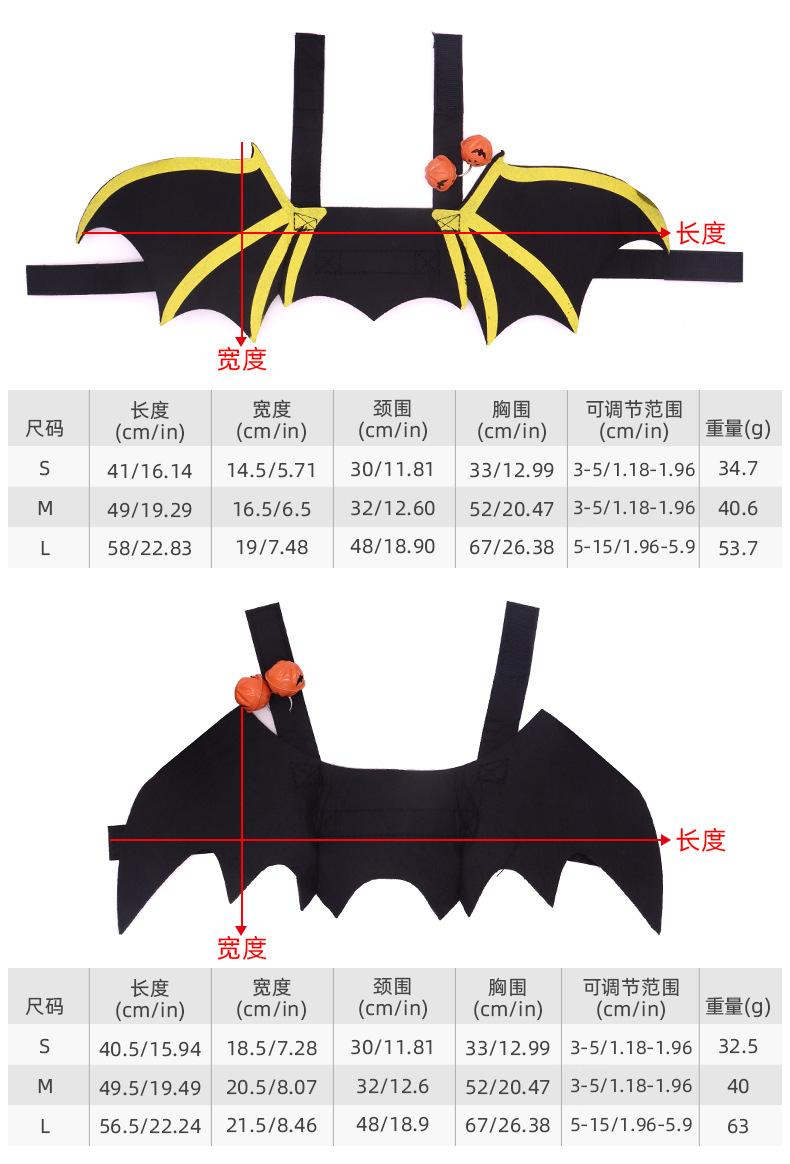 长度

宽度

| 尺码 | 长度 (cm/in) | 宽度 (cm/in) | 颈围 (cm/in) | 胸围 (cm/in) | 可调节范围 (cm/in) | 重量(g) |
|---|---|---|---|---|---|---|
| S | 41/16.14 | 14.5/5.71 | 30/11.81 | 33/12.99 | 3-5/1.18-1.96 | 34.7 |
| M | 49/19.29 | 16.5/6.5 | 32/12.60 | 52/20.47 | 3-5/1.18-1.96 | 40.6 |
| L | 58/22.83 | 19/7.48 | 48/18.90 | 67/26.38 | 5-15/1.96-5.9 | 53.7 |

长度

宽度

| 尺码 | 长度 (cm/in) | 宽度 (cm/in) | 颈围 (cm/in) | 胸围 (cm/in) | 可调节范围 (cm/in) | 重量(g) |
|---|---|---|---|---|---|---|
| S | 40.5/15.94 | 18.5/7.28 | 30/11.81 | 33/12.99 | 3-5/1.18-1.96 | 32.5 |
| M | 49.5/19.49 | 20.5/8.07 | 32/12.6 | 52/20.47 | 3-5/1.18-1.96 | 40 |
| L | 56.5/22.24 | 21.5/8.46 | 48/18.9 | 67/26.38 | 5-15/1.96-5.9 | 63 |