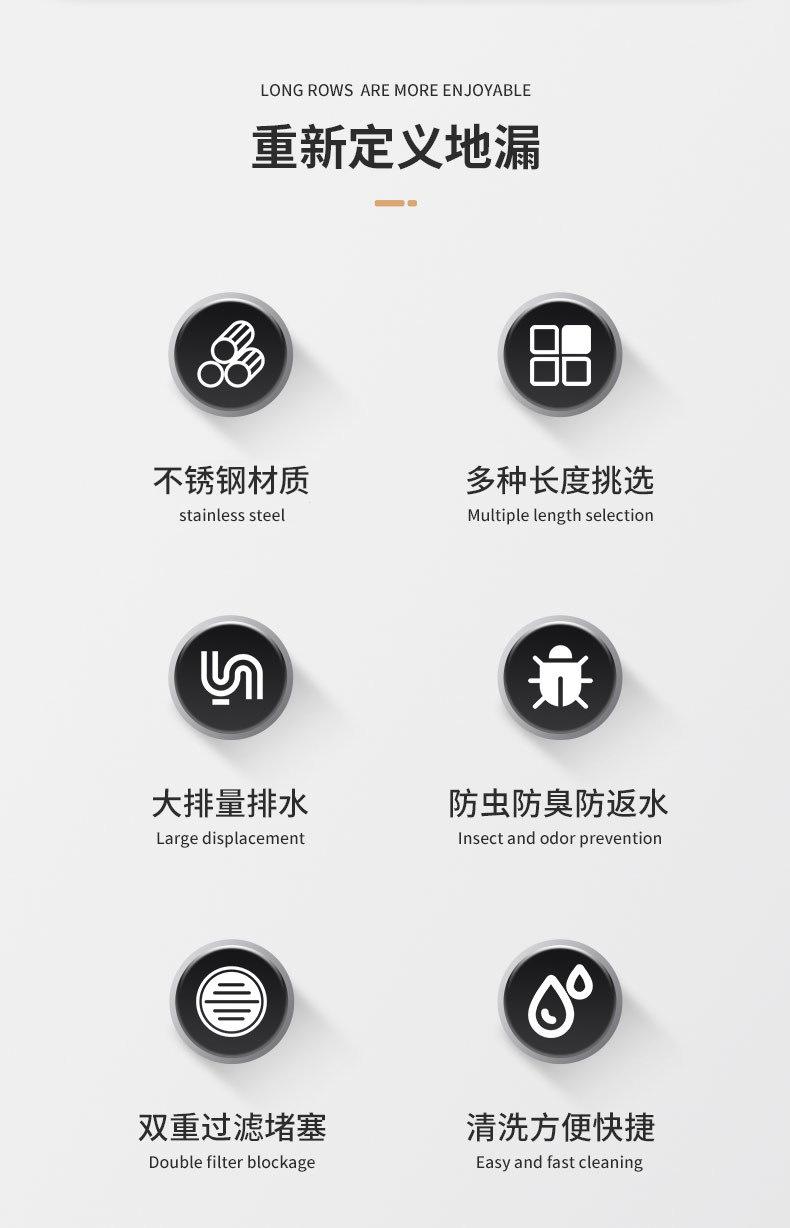 LONG ROWS ARE MORE ENJOYABLE

重新定义地漏

不锈钢材质
stainless steel

多种长度挑选
Multiple length selection

大排量排水
Large displacement

防虫防臭防返水
Insect and odor prevention

双重过滤堵塞
Double filter blockage

清洗方便快捷
Easy and fast cleaning