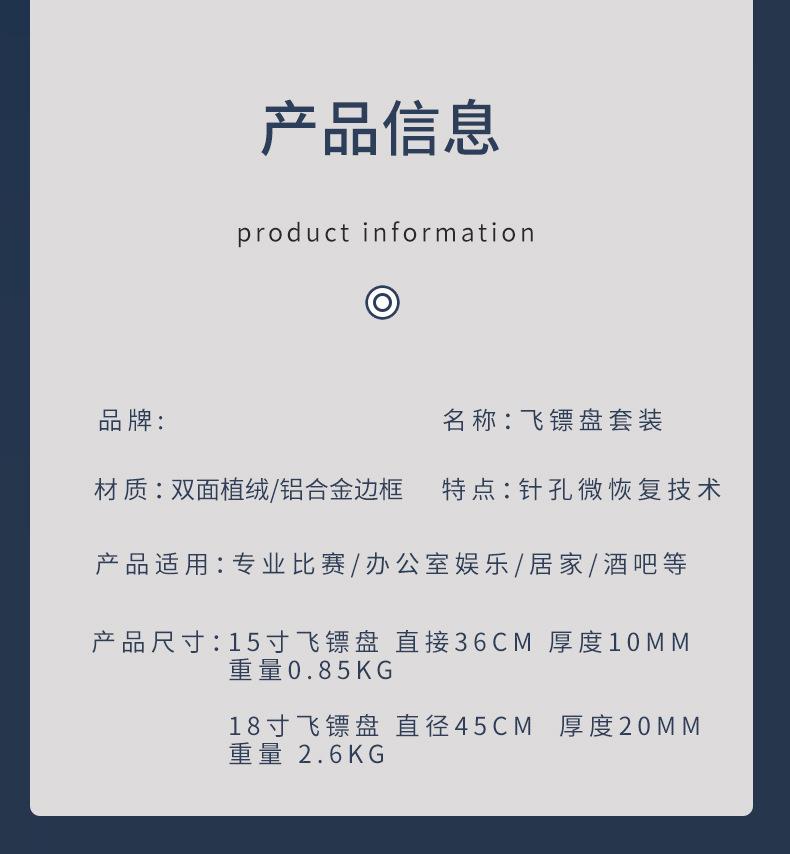 产品信息

product information

品牌:

名称:飞镖盘套装

材质:双面植绒/铝合金边框

特点:针孔微恢复技术

产品适用:专业比赛/办公室娱乐/居家/酒吧等

产品尺寸:15寸飞镖盘 直接36CM 厚度10MM 重量0.85KG

18寸飞镖盘 直径45CM 厚度20MM 重量 2.6KG