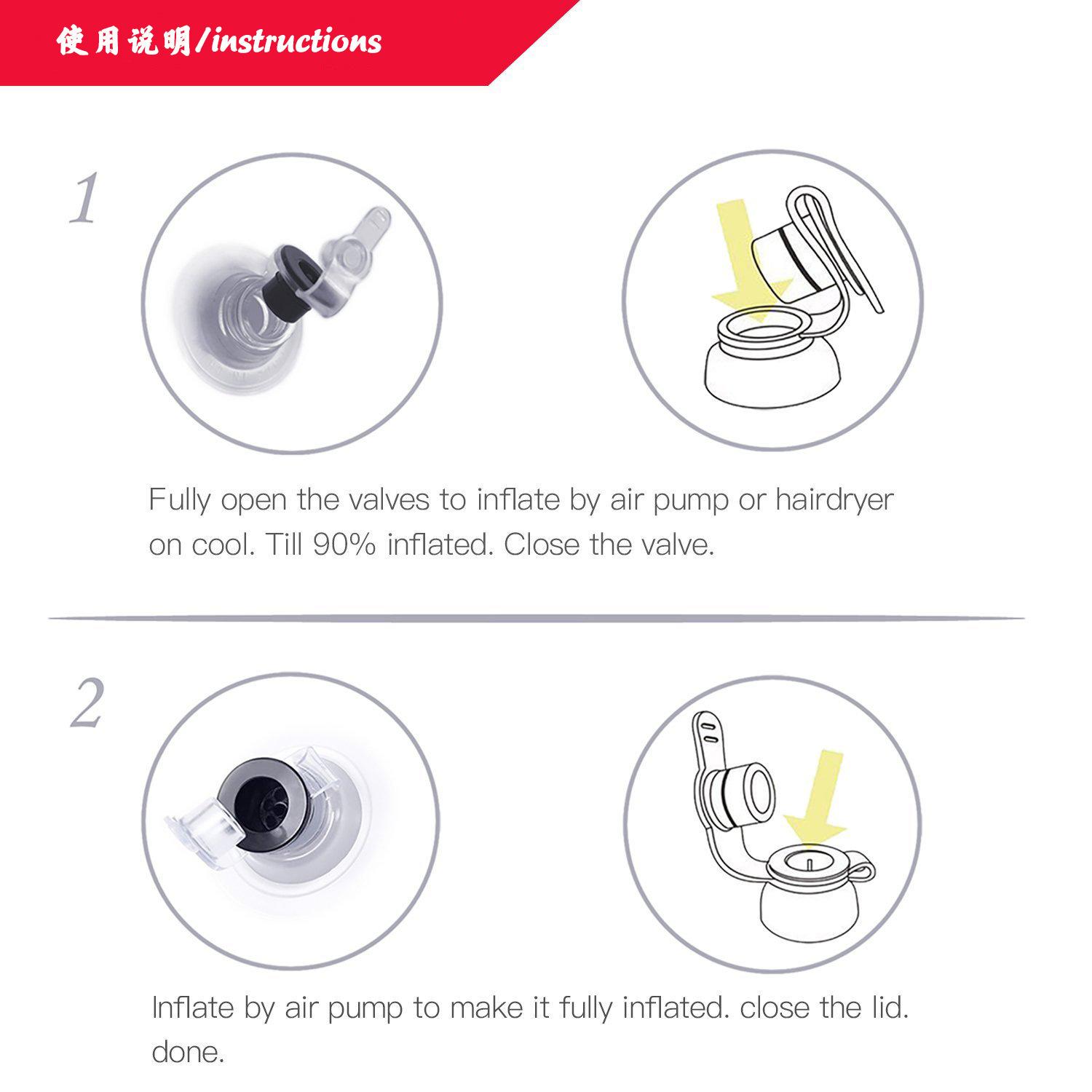 使用说明/instructions

1

Fully open the valves to inflate by air pump or hairdryer on cool. Till 90% inflated. Close the valve.

2

Inflate by air pump to make it fully inflated. close the lid. done.