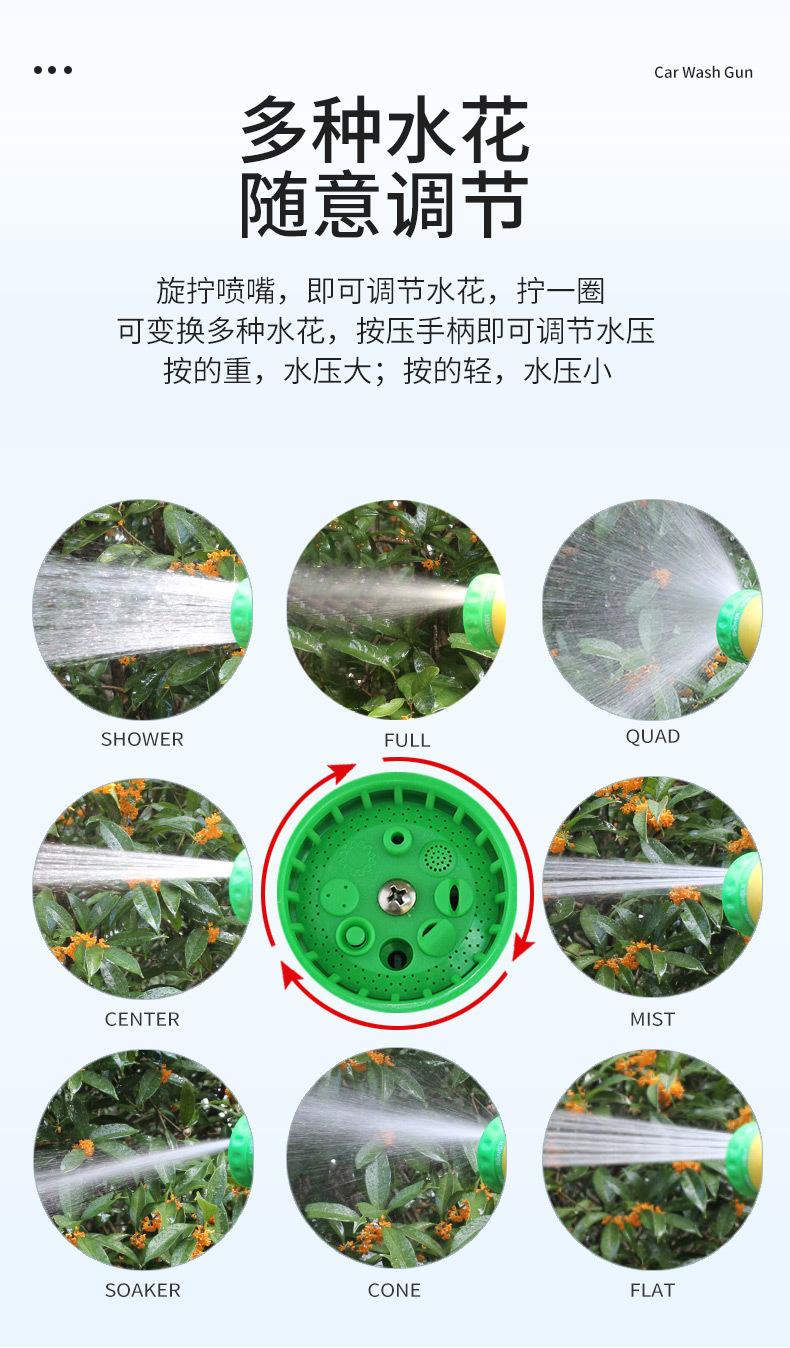 Car Wash Gun

多种水花
随意调节

旋拧喷嘴，即可调节水花，拧一圈
可变换多种水花，按压手柄即可调节水压
按的重，水压大；按的轻，水压小

SHOWER

FULL

QUAD

CENTER

MIST

SOAKER

CONE

FLAT