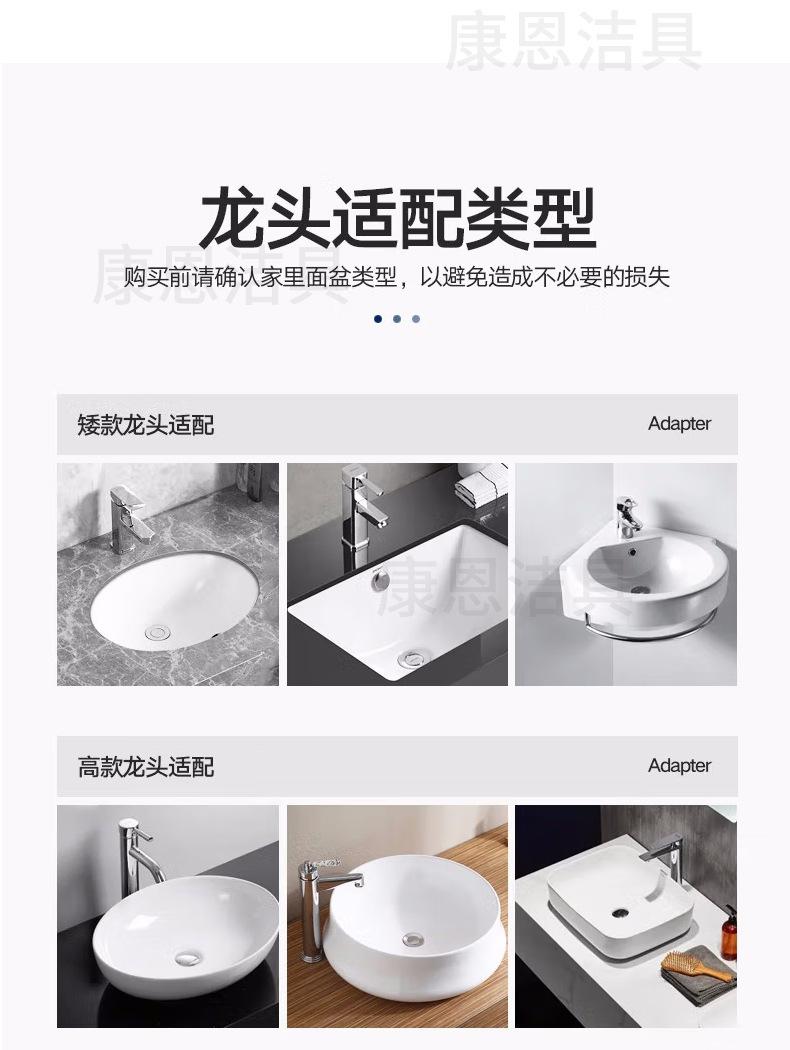 康恩洁具

龙头适配类型

康恩洁具

购买前请确认家里面盆类型，以避免造成不必要的损失

矮款龙头适配

Adapter

康恩洁具

高款龙头适配

Adapter