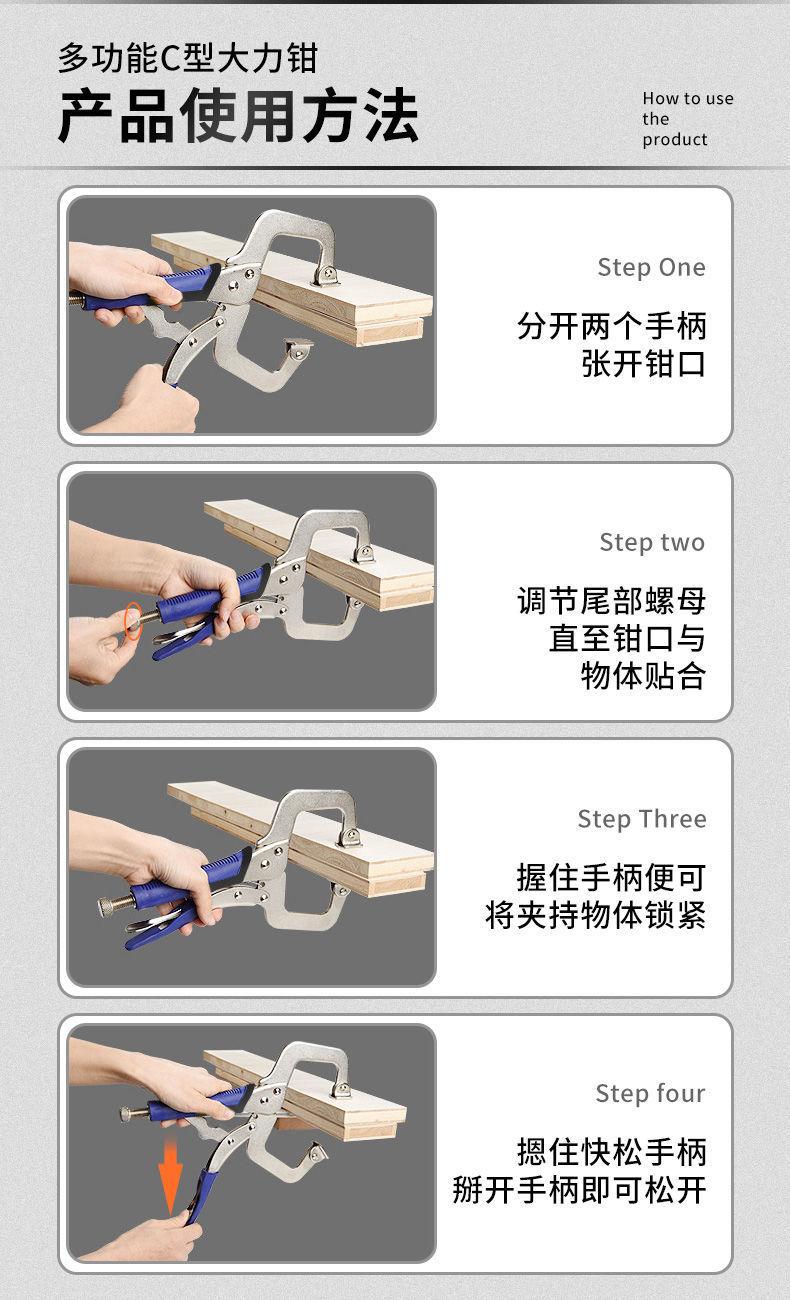 多功能C型大力钳
产品使用方法

How to use the product

Step One
分开两个手柄
张开钳口

Step two
调节尾部螺母
直至钳口与
物体贴合

Step Three
握住手柄便可
将夹持物体锁紧

Step four
摁住快松手柄
掰开手柄即可松开