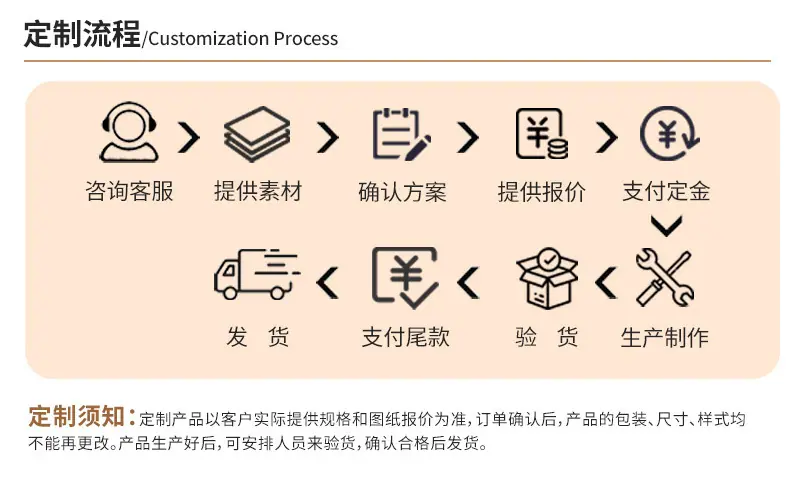 定制流程/Customization Process

咨询客服 提供素材 确认方案 提供报价 支付定金

发 货 支付尾款 验 货 生产制作

定制须知：定制产品以客户实际提供规格和图纸报价为准，订单确认后，产品的包装、尺寸、样式均不能再更改。产品生产好后，可安排人员来验货，确认合格后发货。