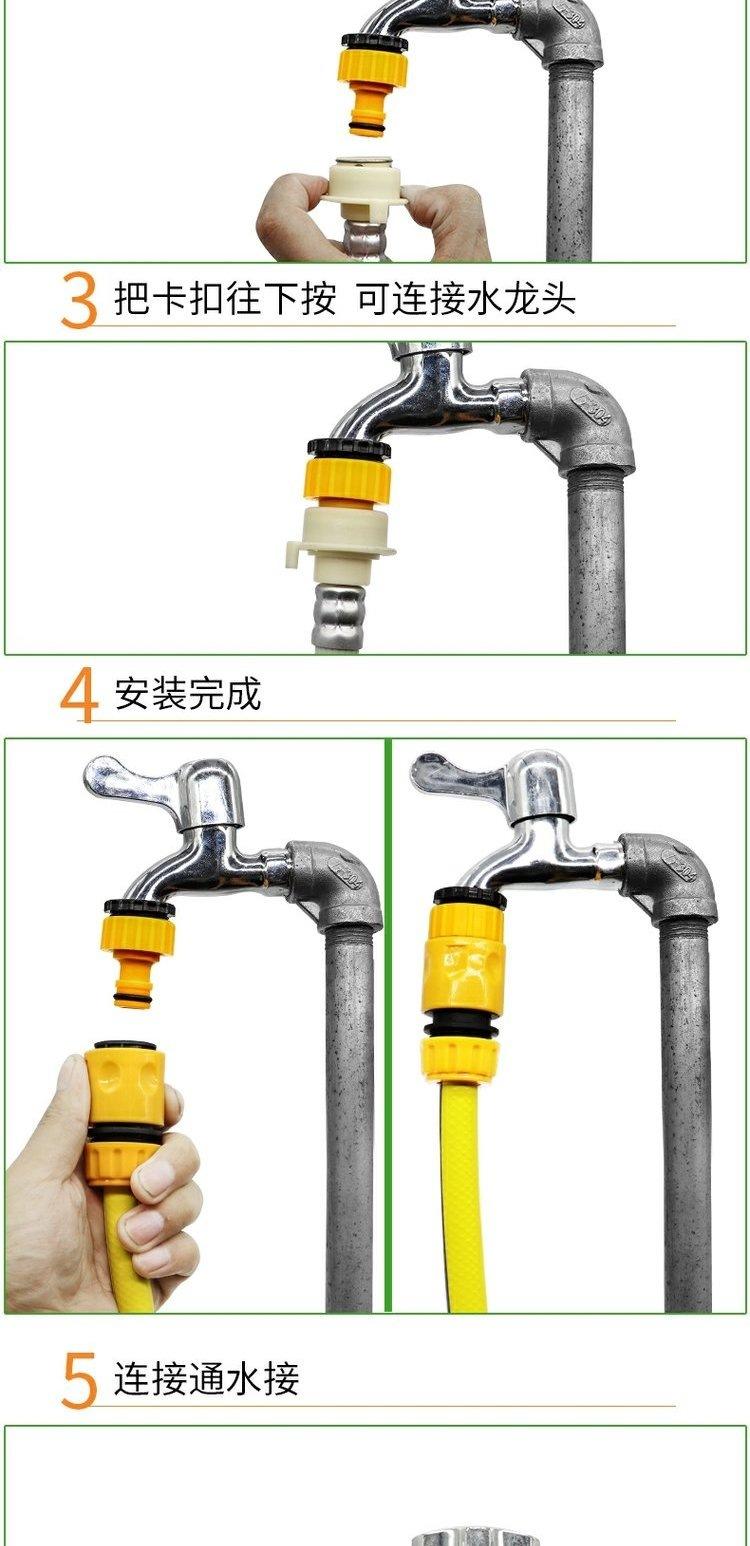 3 把卡扣往下按 可连接水龙头

4 安装完成

5 连接通水接