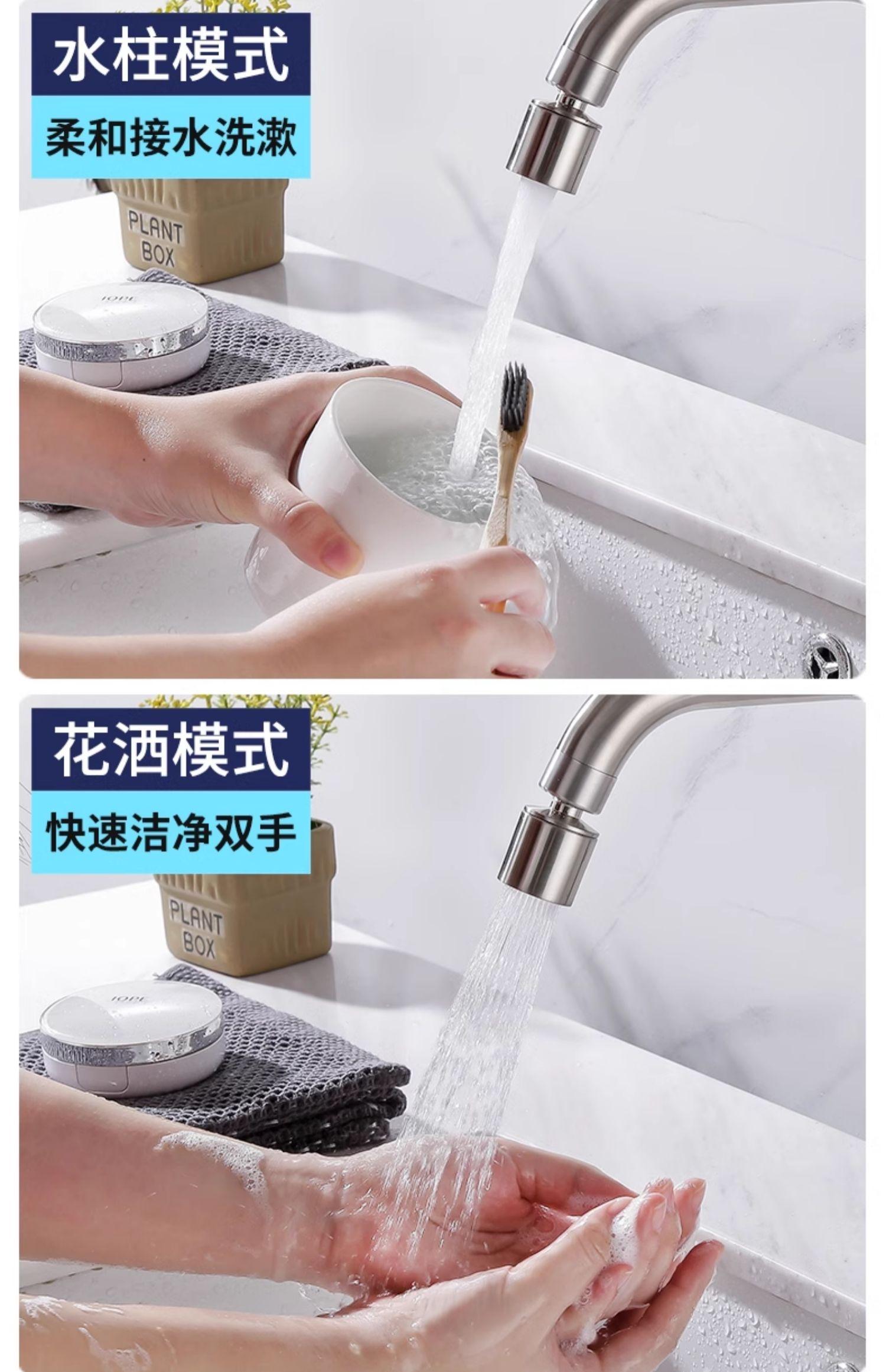 水柱模式

柔和接水洗漱

PLANT BOX

IOPE

花洒模式

快速洁净双手

PLANT BOX

IOPE