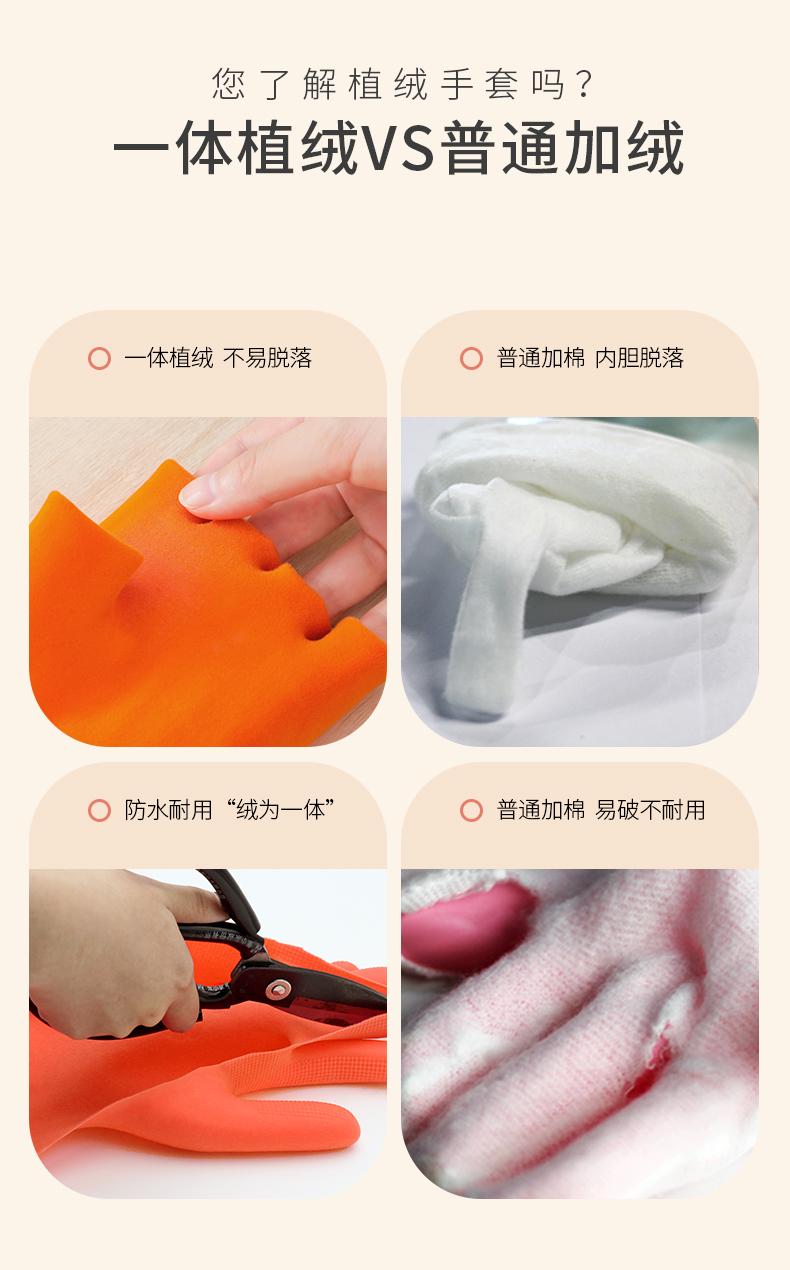 您了解植绒手套吗？

一体植绒VS普通加绒

一体植绒 不易脱落

普通加棉 内胆脱落

防水耐用“绒为一体”

普通加棉 易破不耐用