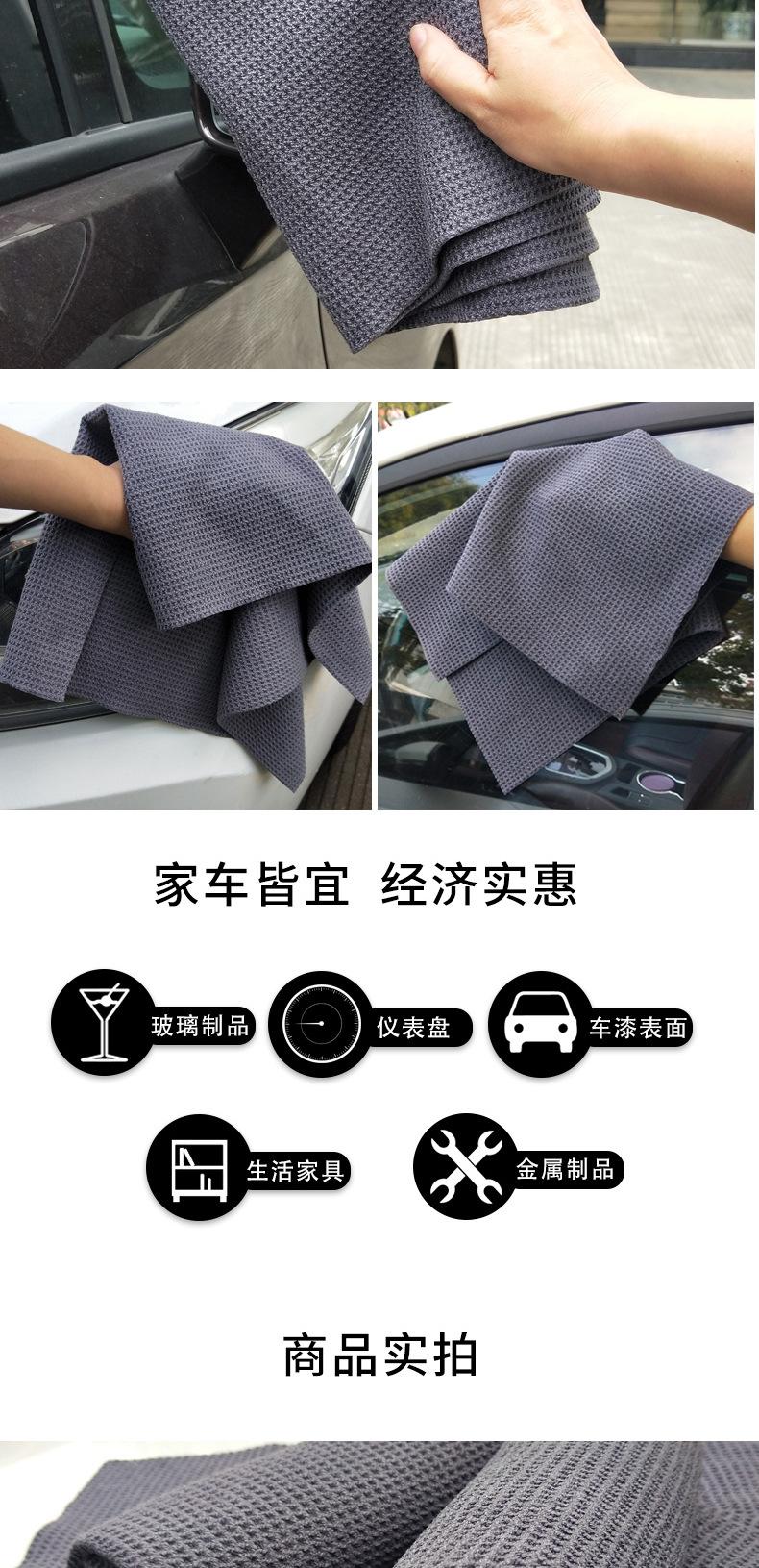 家车皆宜 经济实惠

玻璃制品

仪表盘

车漆表面

生活家具

金属制品

商品实拍