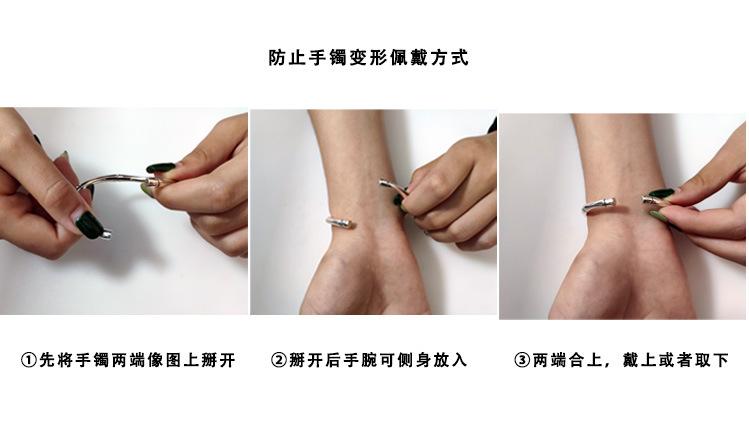 防止手镯变形佩戴方式

①先将手镯两端像图上掰开

②掰开后手腕可侧身放入

③两端合上，戴上或者取下