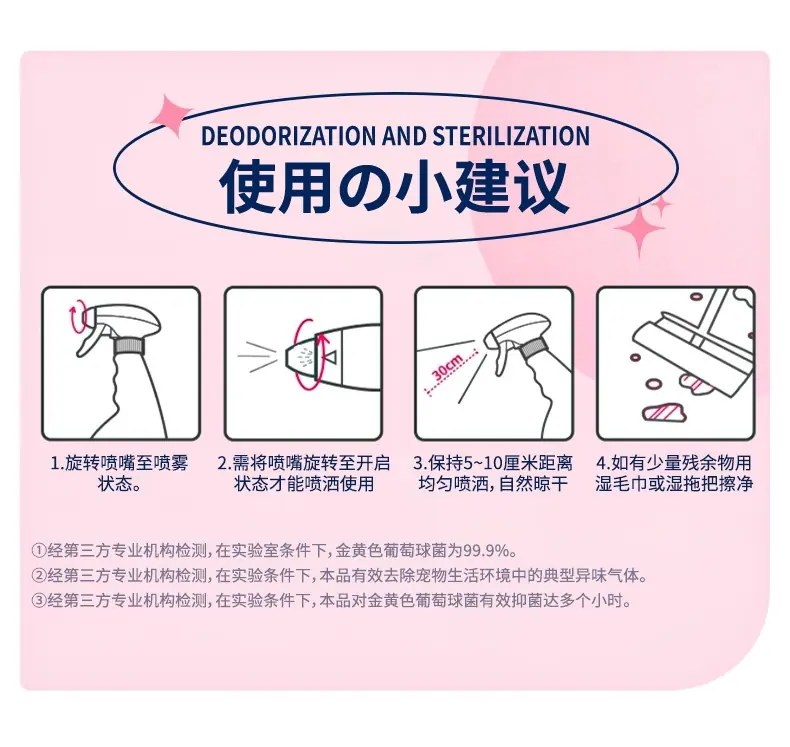 DEODORIZATION AND STERILIZATION
使用の小建议

30cm

1.旋转喷嘴至喷雾状态。

2.需将喷嘴旋转至开启状态才能喷洒使用

3.保持5~10厘米距离均匀喷洒，自然晾干

4.如有少量残余物用湿毛巾或湿拖把擦净

①经第三方专业机构检测，在实验室条件下，金黄色葡萄球菌为99.9%。
②经第三方专业机构检测，在实验条件下，本品有效去除宠物生活环境中的典型异味气体。
③经第三方专业机构检测，在实验条件下，本品对金黄色葡萄球菌有效抑菌达多个小时。