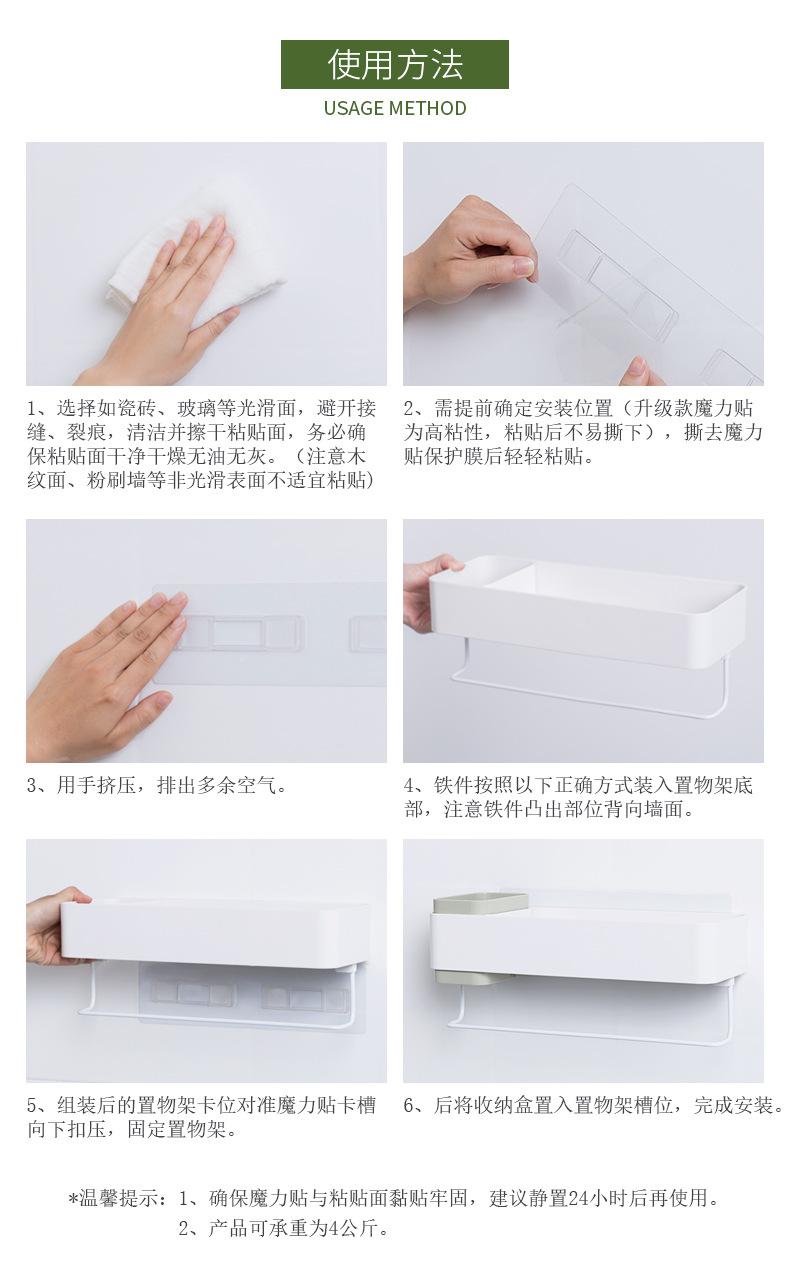 使用方法
USAGE METHOD

1、选择如瓷砖、玻璃等光滑面，避开接缝、裂痕，清洁并擦干粘贴面，务必确保粘贴面干净干燥无油无灰。（注意木纹面、粉刷墙等非光滑表面不适宜粘贴）

2、需提前确定安装位置（升级款魔力贴为高粘性，粘贴后不易撕下），撕去魔力贴保护膜后轻轻粘贴。

3、用手挤压，排出多余空气。

4、铁件按照以下正确方式装入置物架底部，注意铁件凸出部位背向墙面。

5、组装后的置物架卡位对准魔力贴卡槽向下扣压，固定置物架。

6、后将收纳盒置入置物架槽位，完成安装。

*温馨提示：1、确保魔力贴与粘贴面黏贴牢固，建议静置24小时后再使用。
2、产品可承重为4公斤。