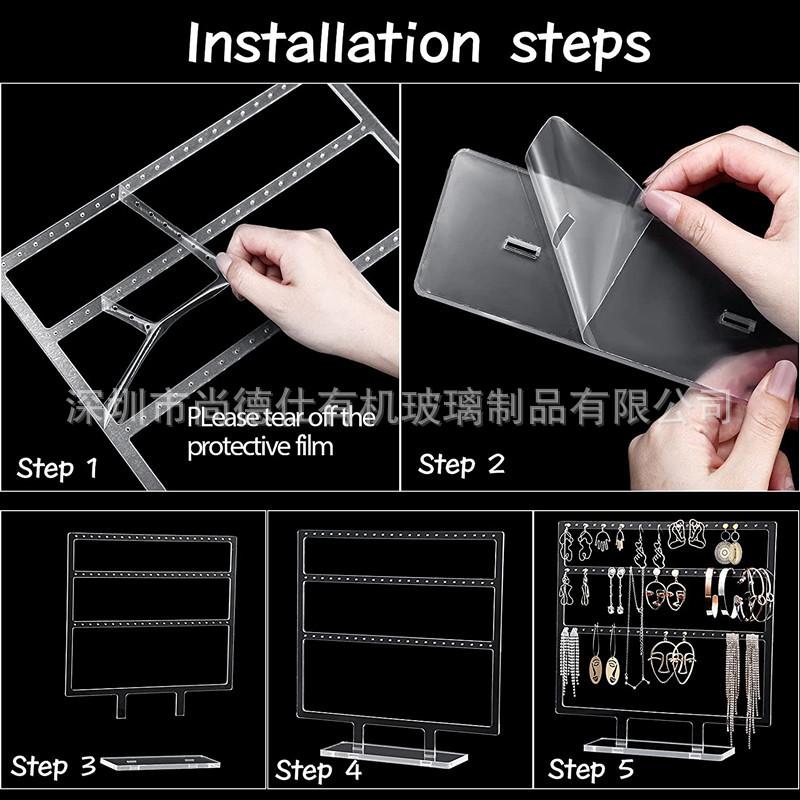 Installation steps

深圳市尚德仕有机玻璃制品有限公司

PLease tear off the protective film

Step 1

Step 2

Step 3

Step 4

Step 5