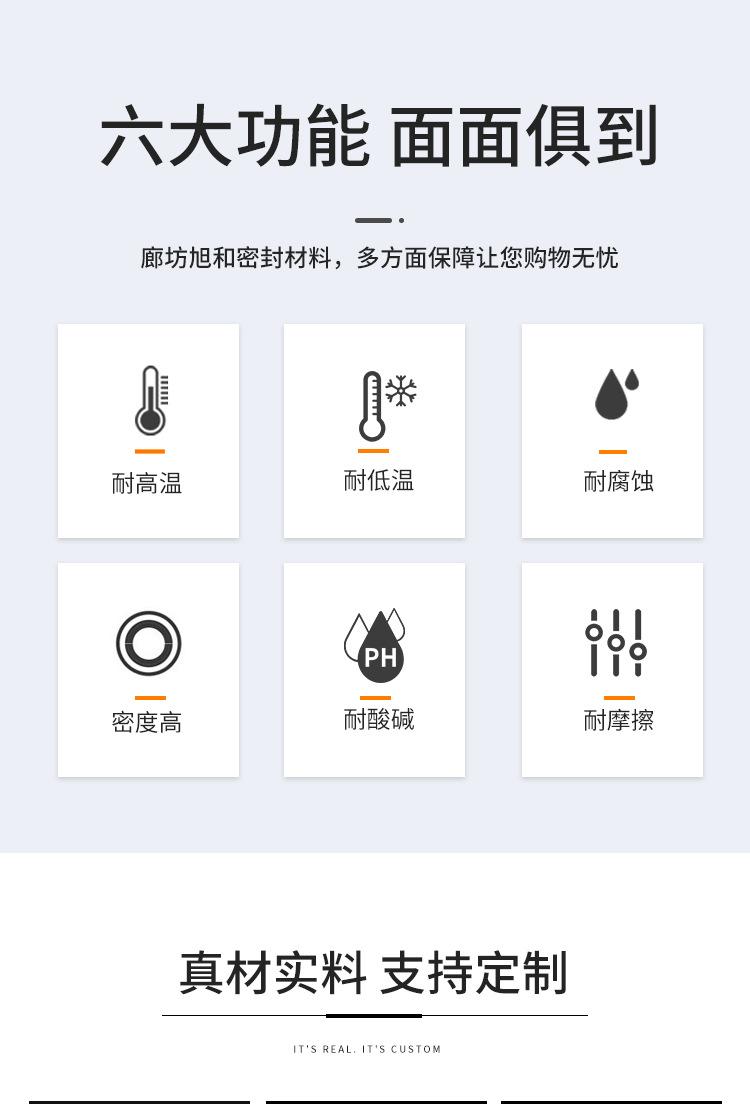 六大功能 面面俱到

廊坊旭和密封材料，多方面保障让您购物无忧

耐高温

耐低温

耐腐蚀

密度高

PH

耐酸碱

耐摩擦

真材实料 支持定制

IT'S REAL. IT'S CUSTOM