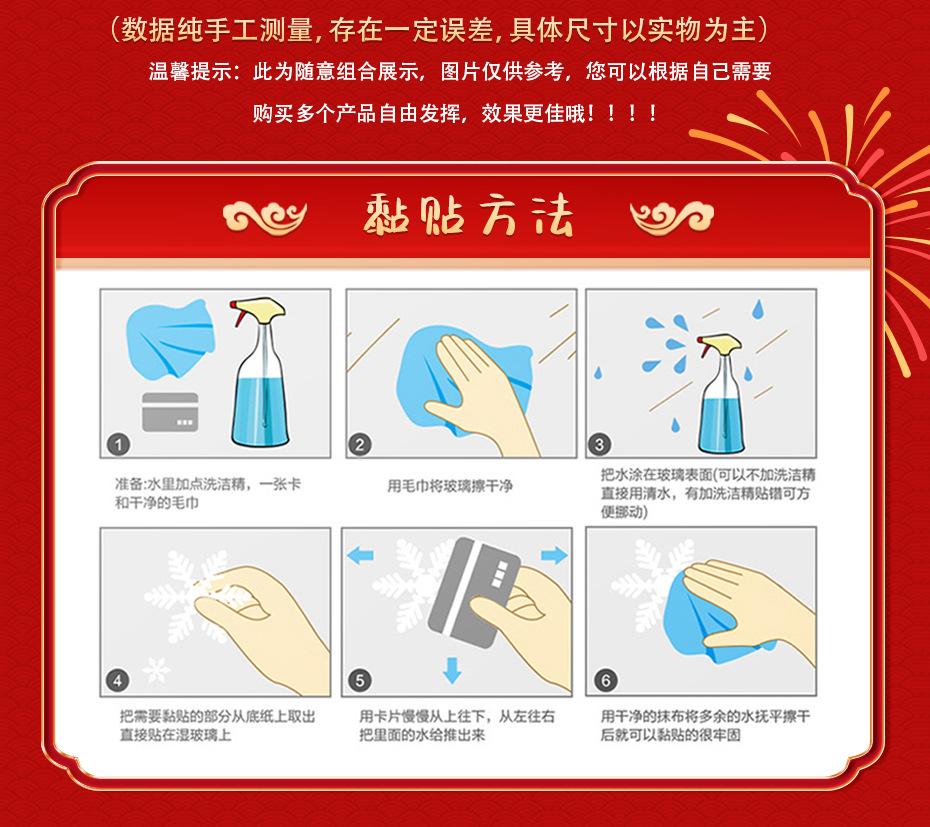 （数据纯手工测量,存在一定误差,具体尺寸以实物为主）

温馨提示：此为随意组合展示，图片仅供参考，您可以根据自己需要购买多个产品自由发挥，效果更佳哦！！！！

黏贴方法

1

准备:水里加点洗洁精，一张卡和干净的毛巾

2

用毛巾将玻璃擦干净

3

把水涂在玻璃表面(可以不加洗洁精直接用清水，有加洗洁精贴错可方便挪动)

4

把需要黏贴的部分从底纸上取出直接贴在湿玻璃上

5

用卡片慢慢从上往下，从左往右把里面的水给推出来

6

用干净的抹布将多余的水抚平擦干后就可以黏贴的很牢固