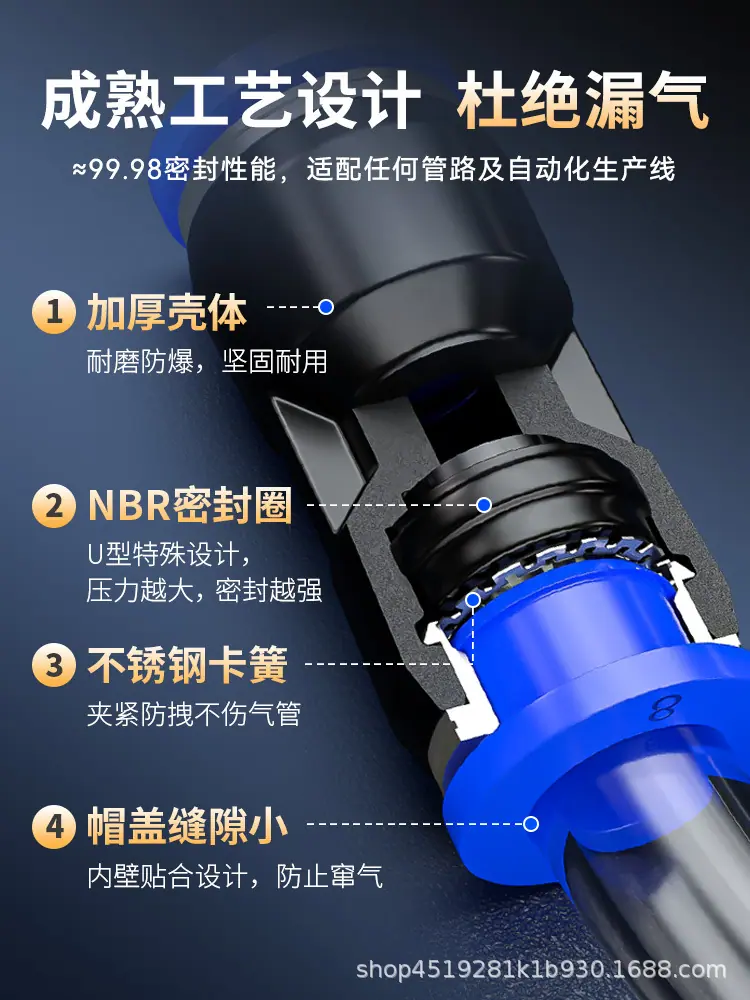 成熟工艺设计 杜绝漏气

≈99.98密封性能，适配任何管路及自动化生产线

1 加厚壳体
耐磨防爆，坚固耐用

2 NBR密封圈
U型特殊设计，
压力越大，密封越强

3 不锈钢卡簧
夹紧防拽不伤气管

4 帽盖缝隙小
内壁贴合设计，防止窜气

8

shop4519281k1b930.1688.com