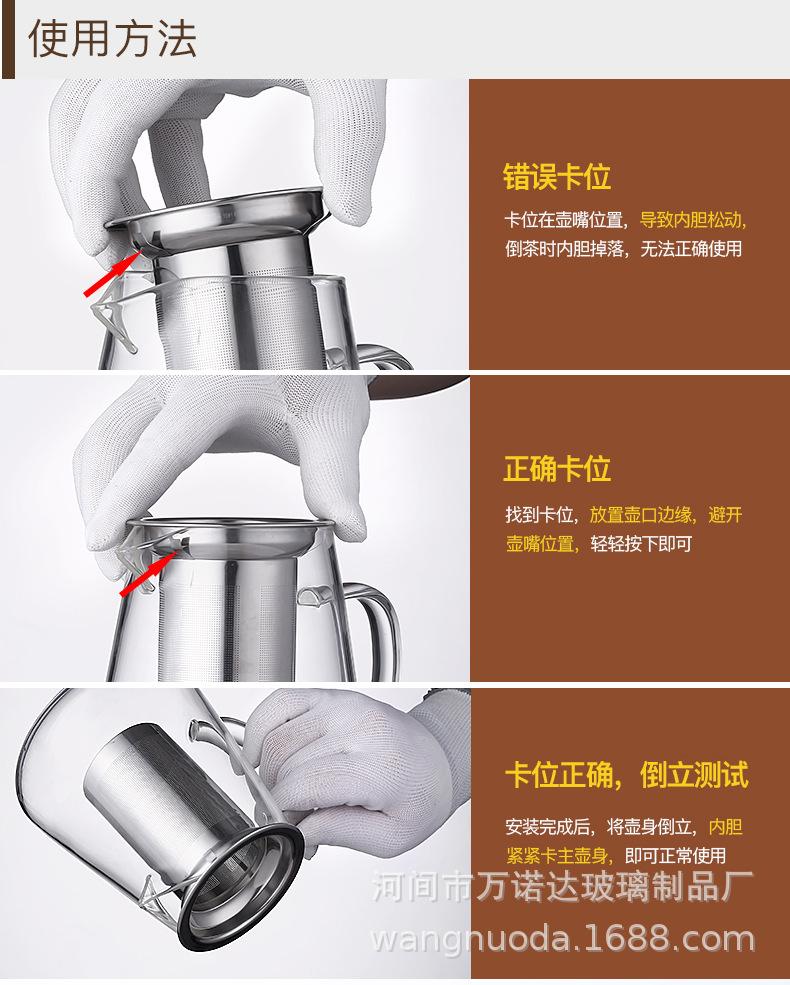 使用方法

错误卡位

卡位在壶嘴位置，导致内胆松动，倒茶时内胆掉落，无法正确使用

正确卡位

找到卡位，放置壶口边缘，避开壶嘴位置，轻轻按下即可

卡位正确，倒立测试

安装完成后，将壶身倒立，内胆紧紧卡主壶身，即可正常使用

河间市万诺达玻璃制品厂
wangnuoda.1688.com