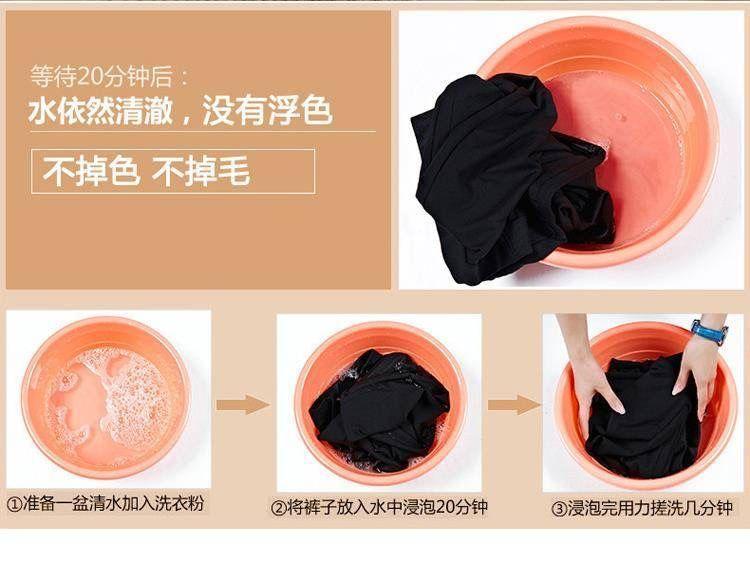 等待20分钟后：
水依然清澈，没有浮色

不掉色 不掉毛

①准备一盆清水加入洗衣粉

②将裤子放入水中浸泡20分钟

③浸泡完用力搓洗几分钟