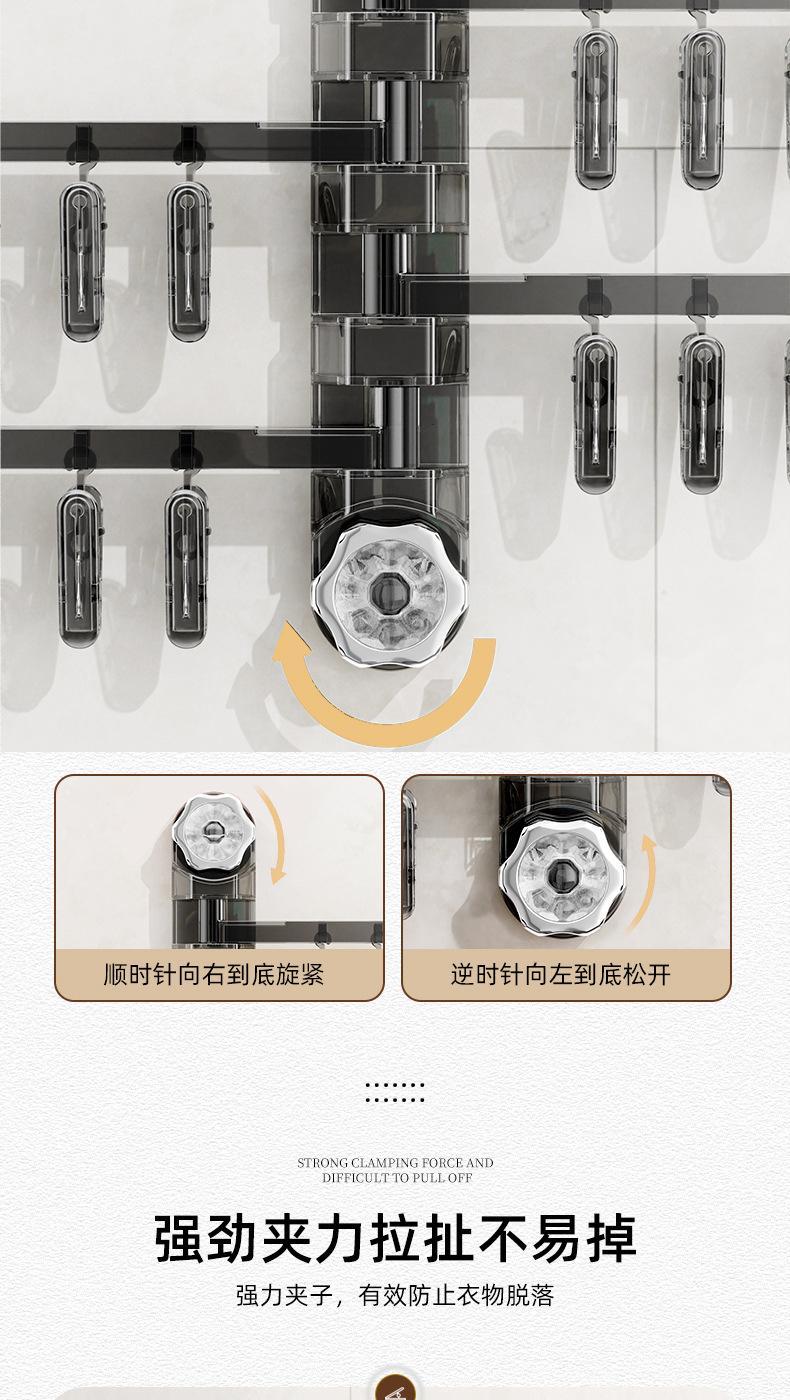 顺时针向右到底旋紧

逆时针向左到底松开

STRONG CLAMPING FORCE AND DIFFICULT TO PULL OFF

强劲夹力拉扯不易掉

强力夹子，有效防止衣物脱落