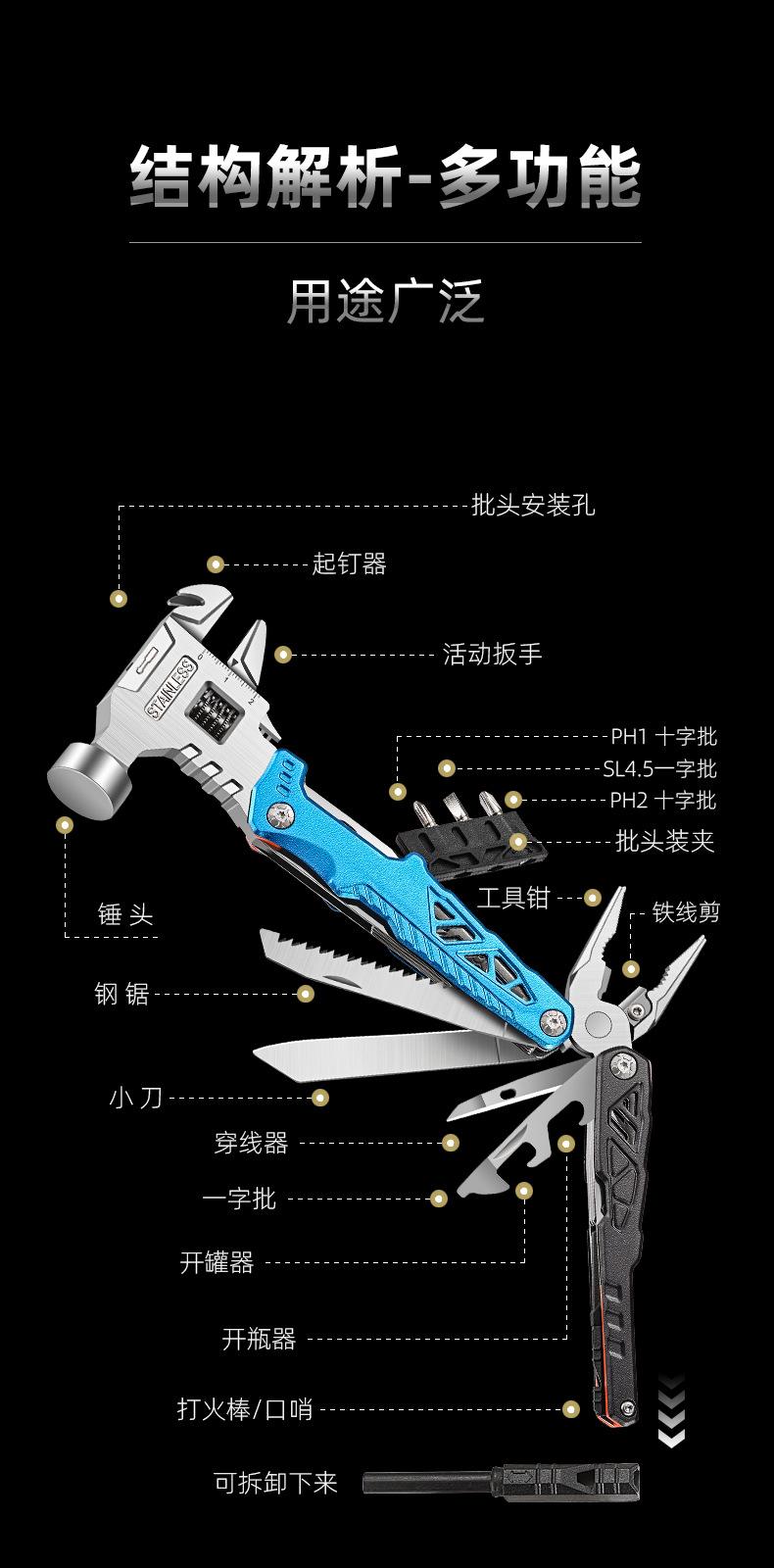 结构解析-多功能

用途广泛

批头安装孔

起钉器

活动扳手

STAINLESS

PH1 十字批

SL4.5一字批

PH2 十字批

批头装夹

工具钳

铁线剪

锤 头

钢 锯

小 刀

穿线器

一字批

开罐器

开瓶器

打火棒/口哨

可拆卸下来