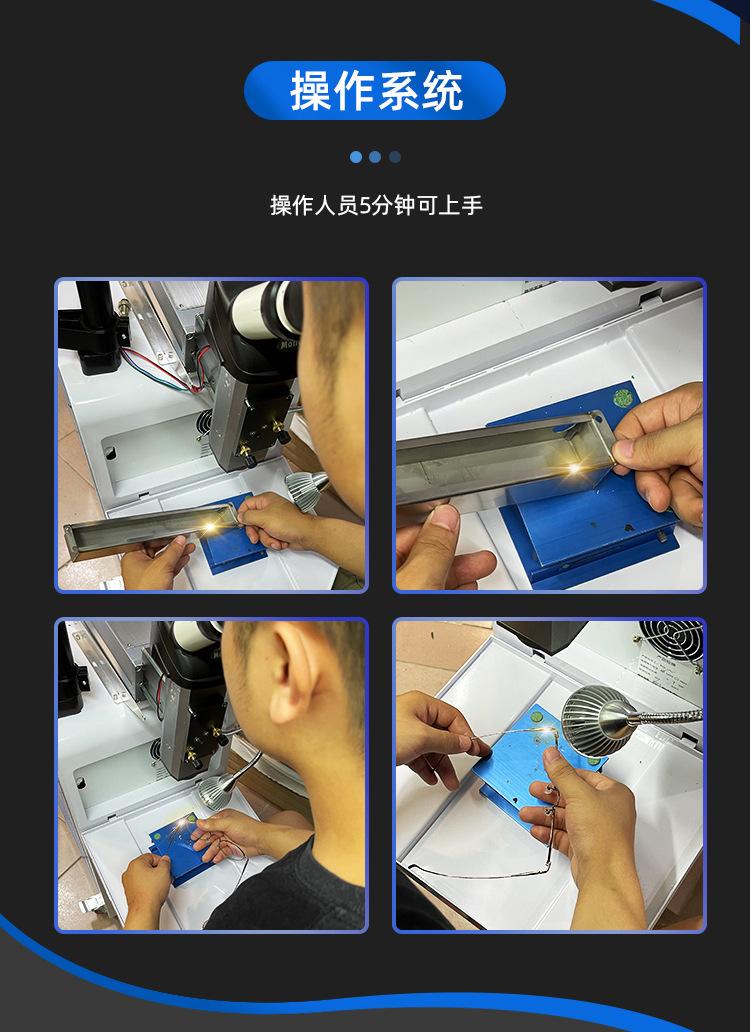 操作系统

操作人员5分钟可上手