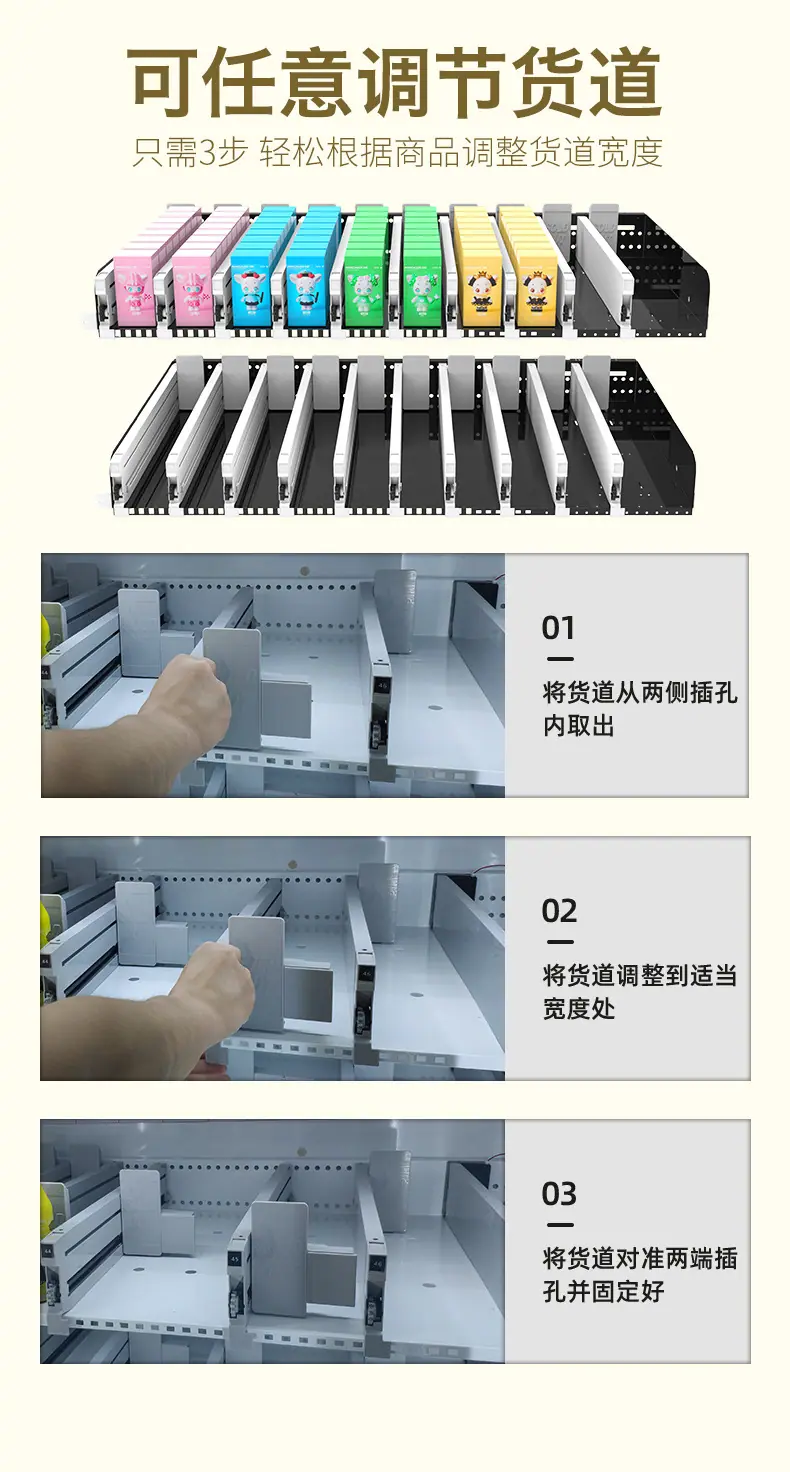 可任意调节货道

只需3步 轻松根据商品调整货道宽度

01

将货道从两侧插孔内取出

02

将货道调整到适当宽度处

03

将货道对准两端插孔并固定好