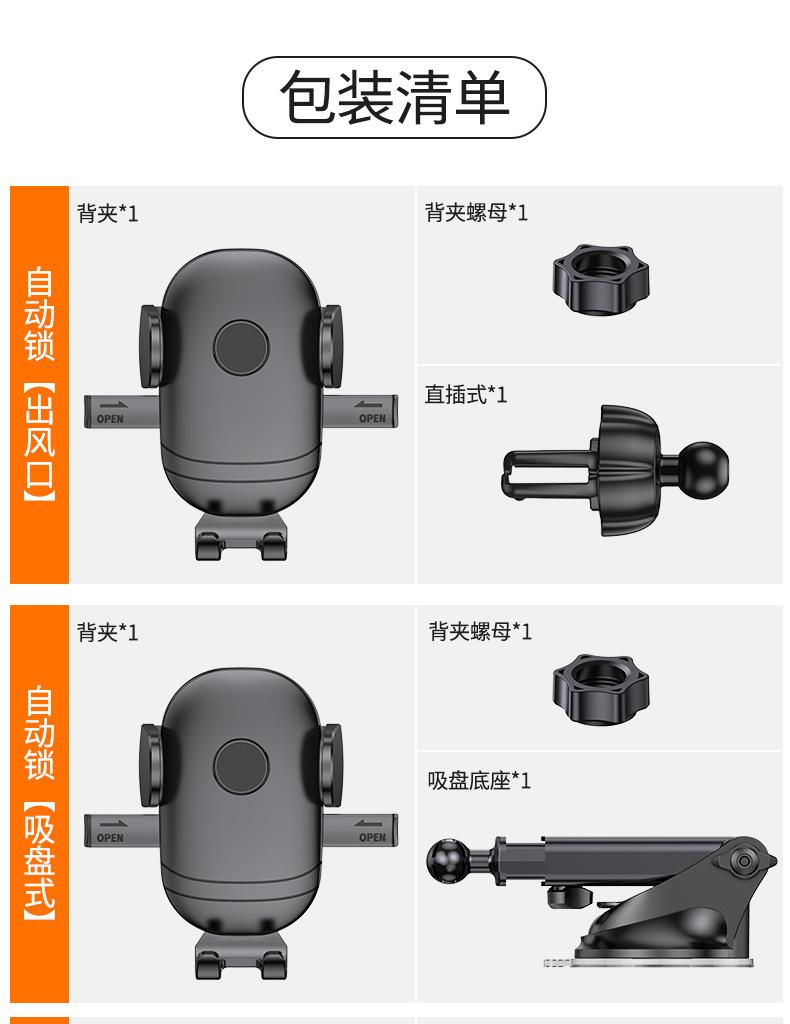 包装清单

自动锁【出风口】

背夹*1

OPEN OPEN

背夹螺母*1

直插式*1

自动锁【吸盘式】

背夹*1

OPEN OPEN

背夹螺母*1

吸盘底座*1