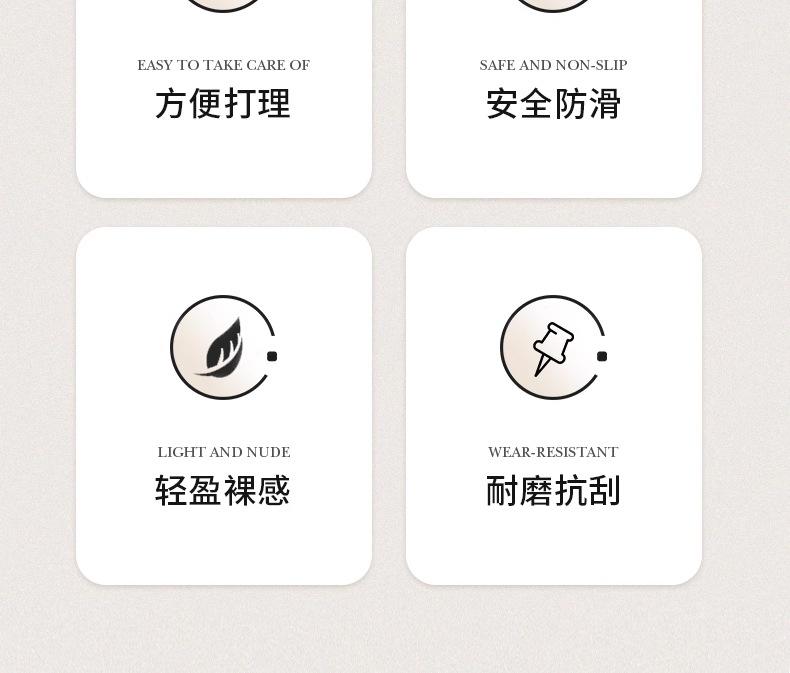 EASY TO TAKE CARE OF
方便打理

SAFE AND NON-SLIP
安全防滑

LIGHT AND NUDE
轻盈裸感

WEAR-RESISTANT
耐磨抗刮