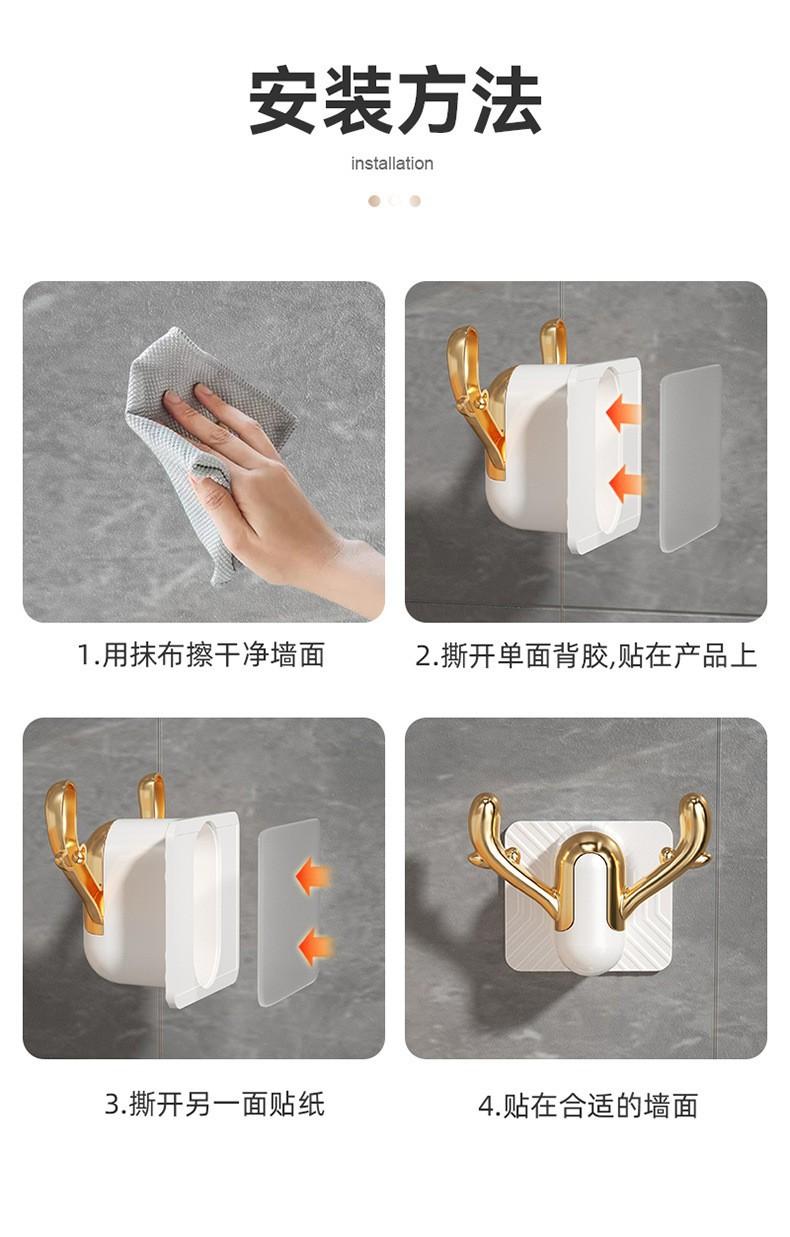 安装方法

installation

1.用抹布擦干净墙面

2.撕开单面背胶,贴在产品上

3.撕开另一面贴纸

4.贴在合适的墙面